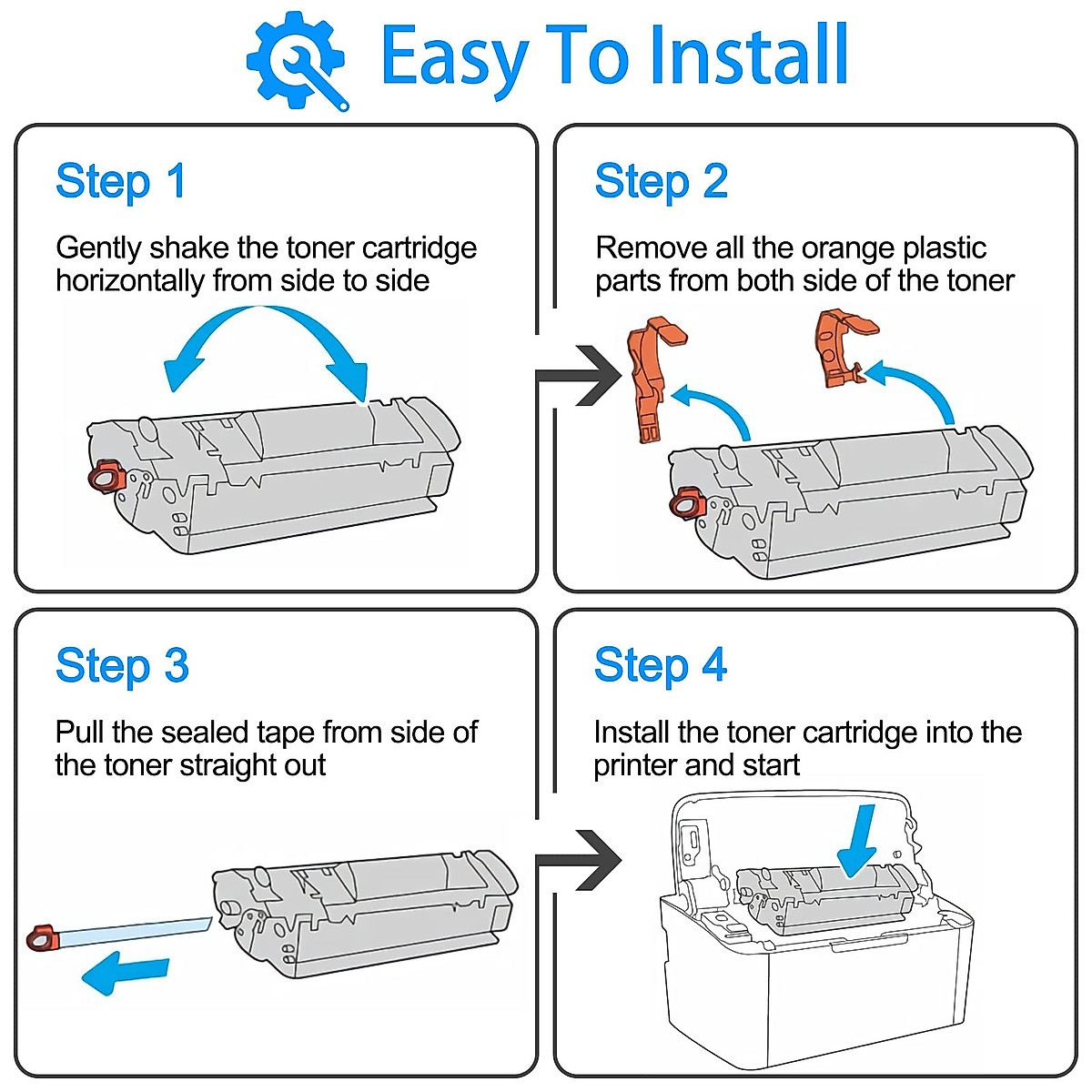 Easy To Install

Step 1

Gently shake the toner cartridge horizontally from side to side

Step 2

Remove all the orange plastic parts from both side of the toner

Step 3

Pull the sealed tape from side of the toner straight out

Step 4

Install the toner cartridge into the printer and start