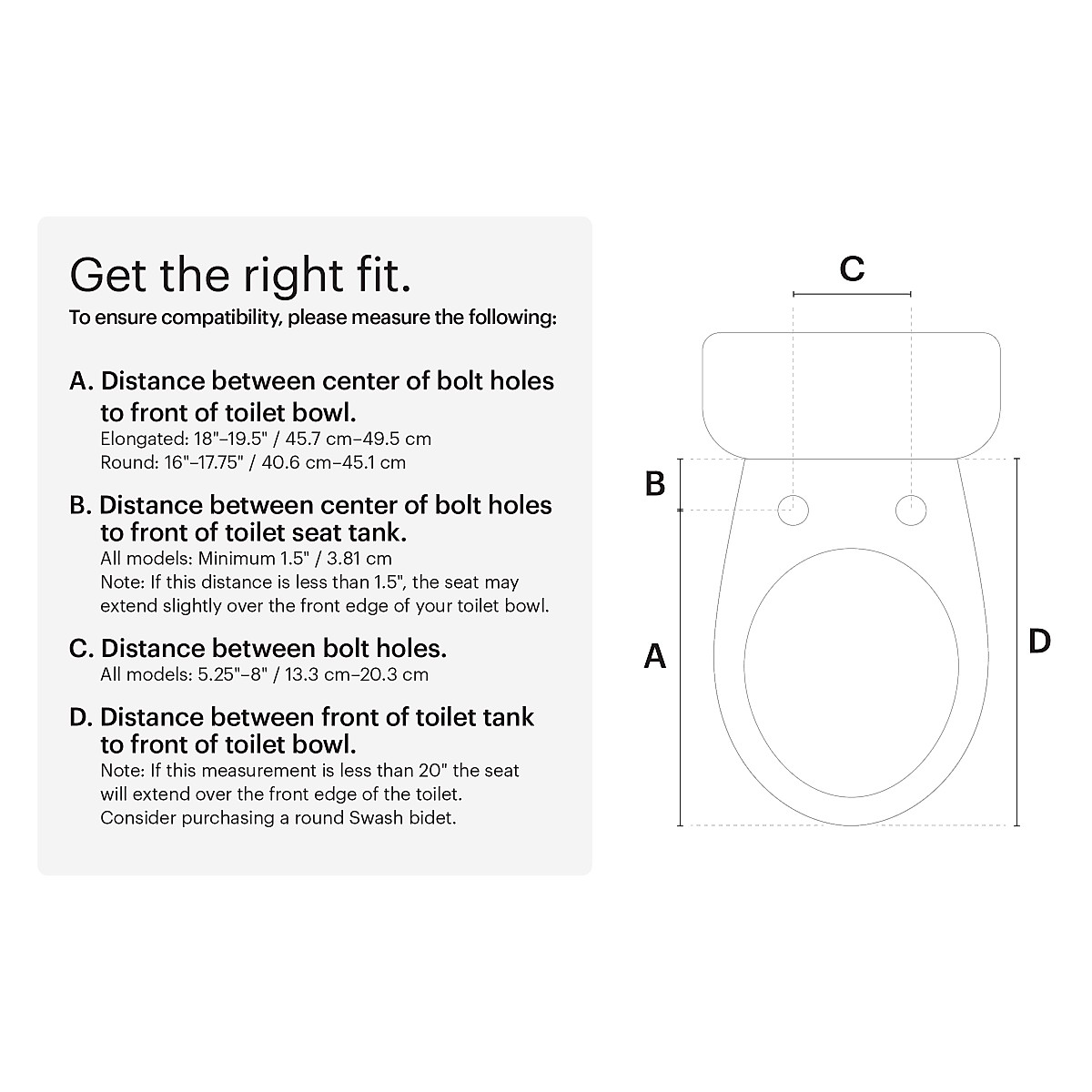 Get the right fit.
To ensure compatibility, please measure the following:

A. Distance between center of bolt holes to front of toilet bowl.
Elongated: 18"–19.5" / 45.7 cm–49.5 cm
Round: 16"–17.75" / 40.6 cm–45.1 cm

B. Distance between center of bolt holes to front of toilet seat tank.
All models: Minimum 1.5" / 3.81 cm
Note: If this distance is less than 1.5", the seat may extend slightly over the front edge of your toilet bowl.

C. Distance between bolt holes.
All models: 5.25"–8" / 13.3 cm–20.3 cm

D. Distance between front of toilet tank to front of toilet bowl.
Note: If this measurement is less than 20" the seat will extend over the front edge of the toilet. Consider purchasing a round Swash bidet.

C
B
A
D