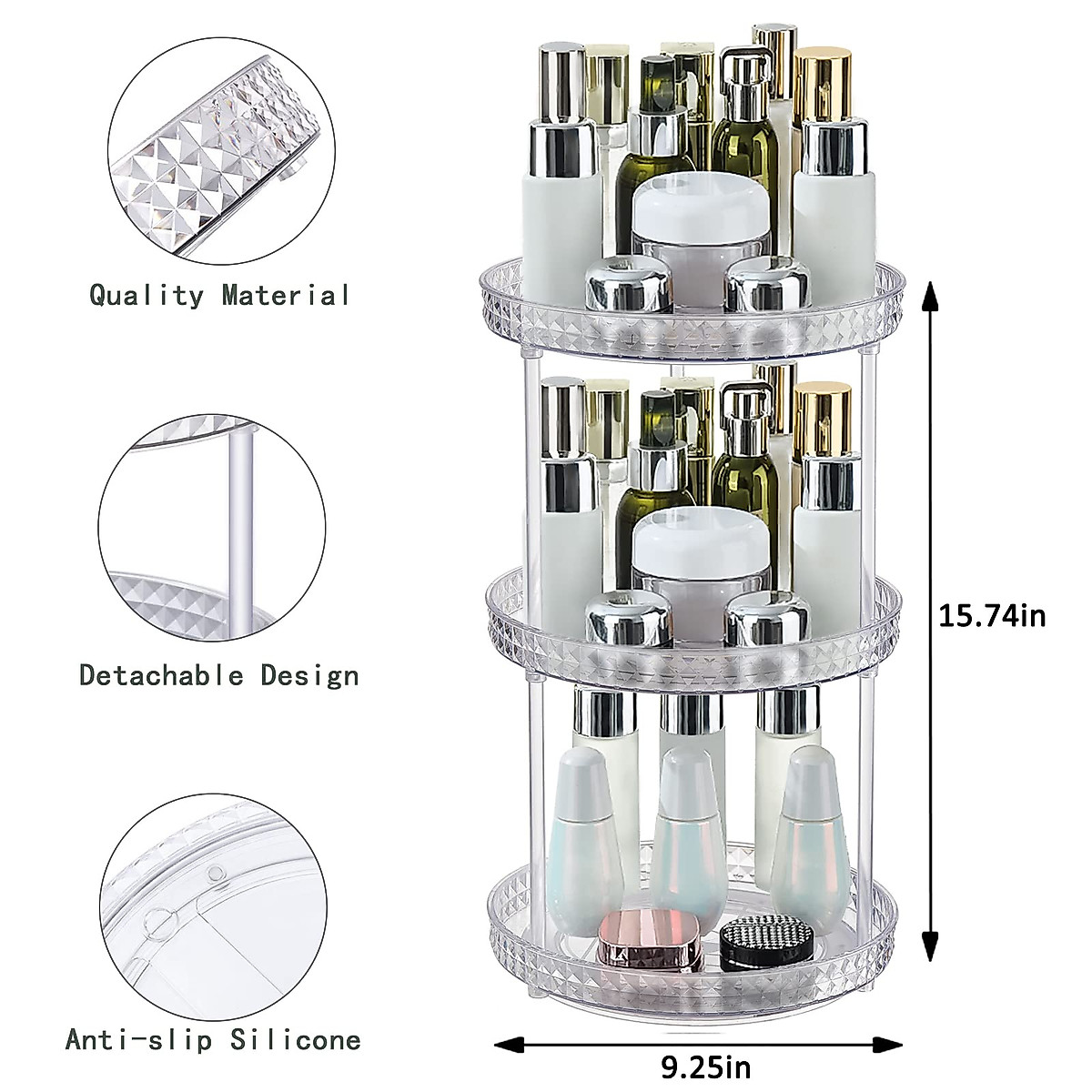 Quality Material

Detachable Design

Anti-slip Silicone

15.74in

9.25in