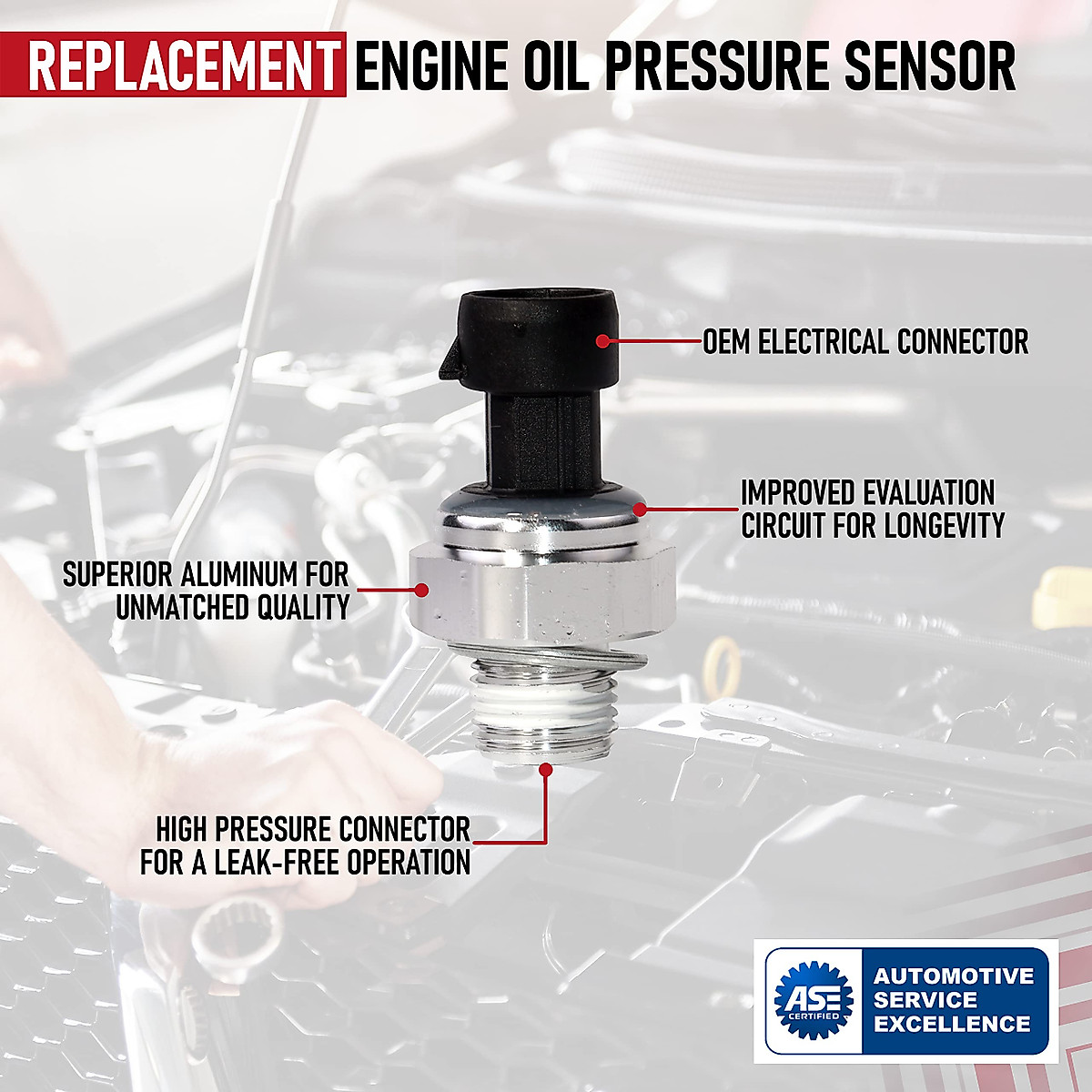 REPLACEMENT ENGINE OIL PRESSURE SENSOR

OEM ELECTRICAL CONNECTOR

IMPROVED EVALUATION CIRCUIT FOR LONGEVITY

SUPERIOR ALUMINUM FOR UNMATCHED QUALITY

HIGH PRESSURE CONNECTOR FOR A LEAK-FREE OPERATION

ASE CERTIFIED

AUTOMOTIVE SERVICE EXCELLENCE