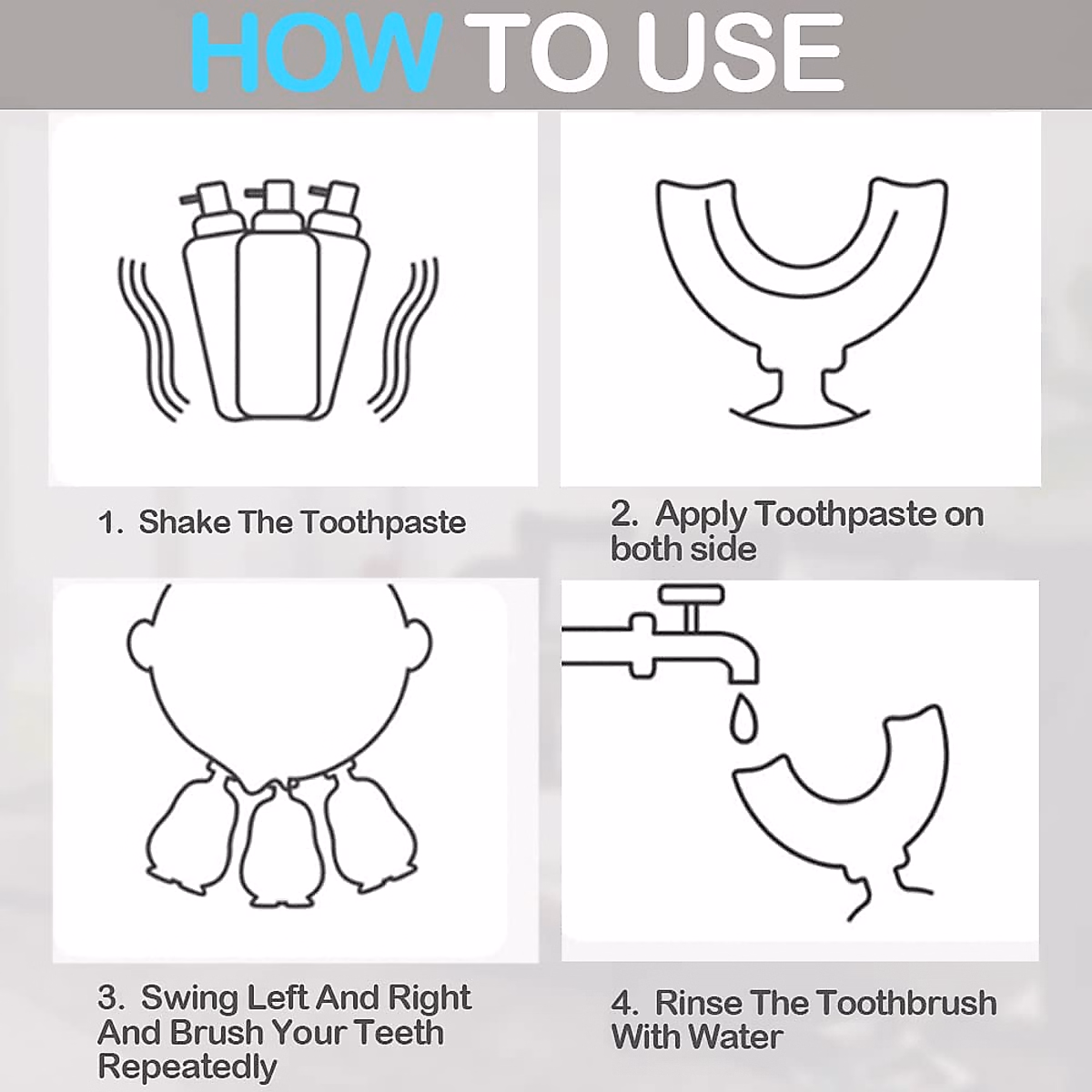 HOW TO USE

1. Shake The Toothpaste

2. Apply Toothpaste on both side

3. Swing Left And Right And Brush Your Teeth Repeatedly

4. Rinse The Toothbrush With Water