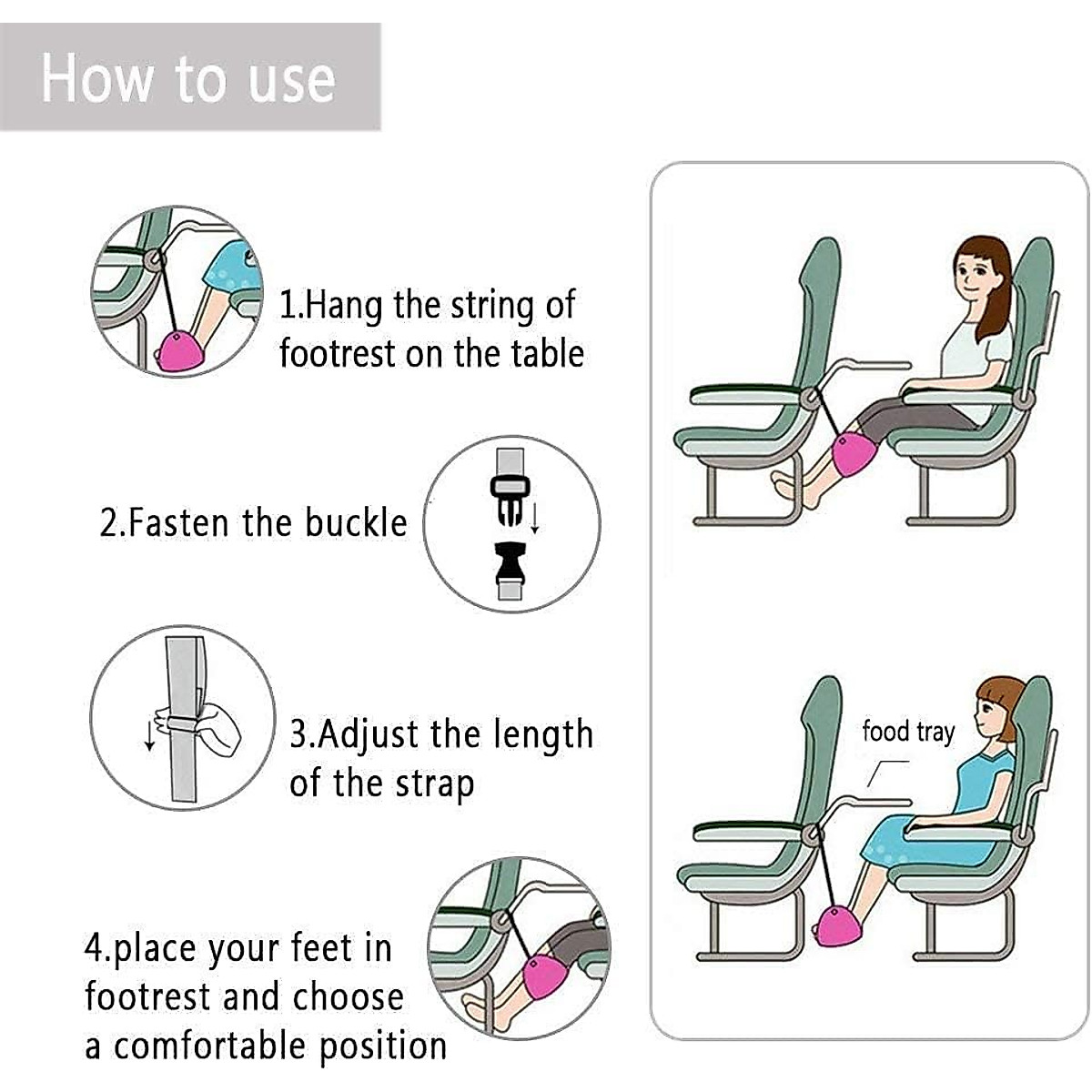 How to use

1.Hang the string of footrest on the table

2.Fasten the buckle

3.Adjust the length of the strap

4.place your feet in footrest and choose a comfortable position

food tray