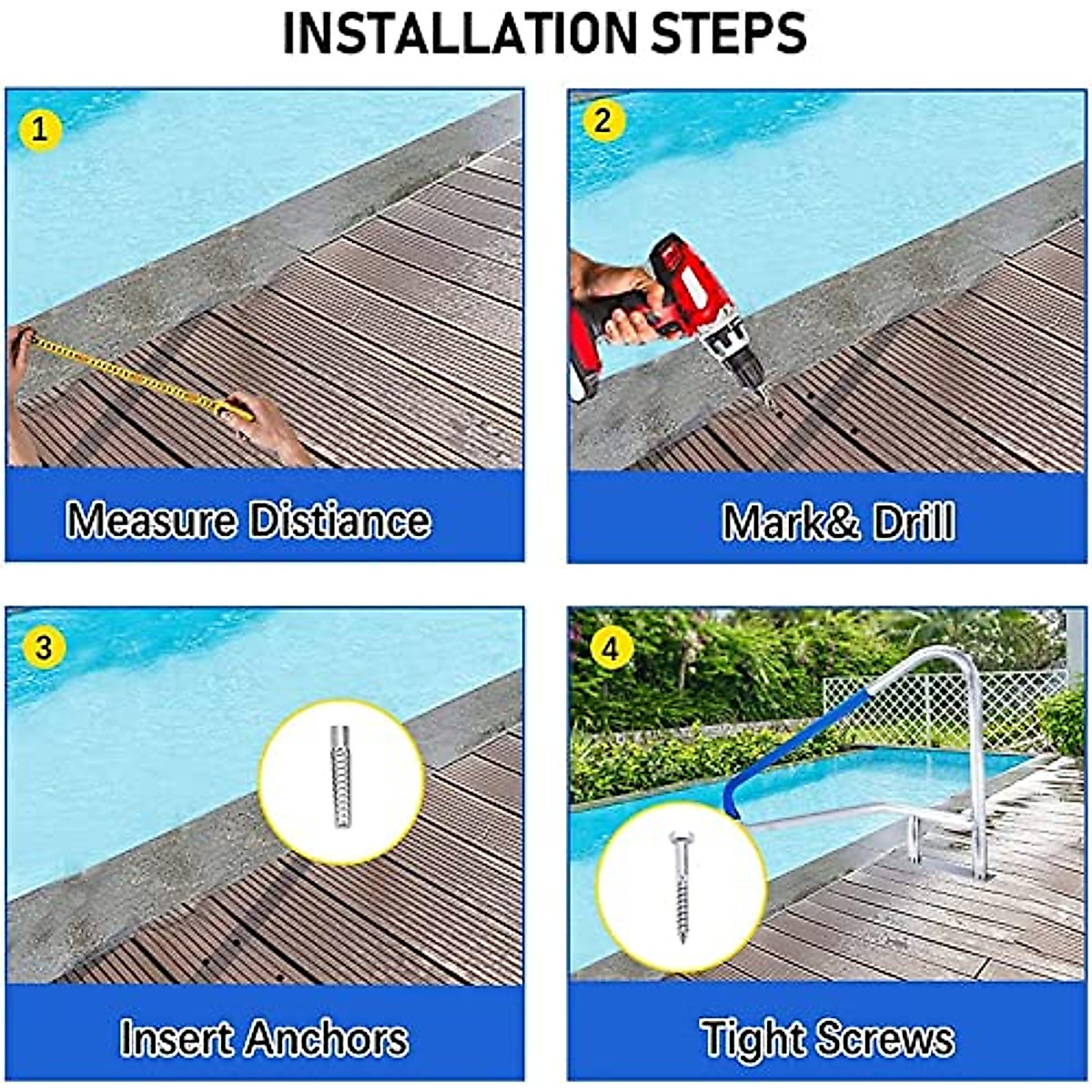 INSTALLATION STEPS

1

Measure Distiance

2

Mark& Drill

3

Insert Anchors

4

Tight Screws