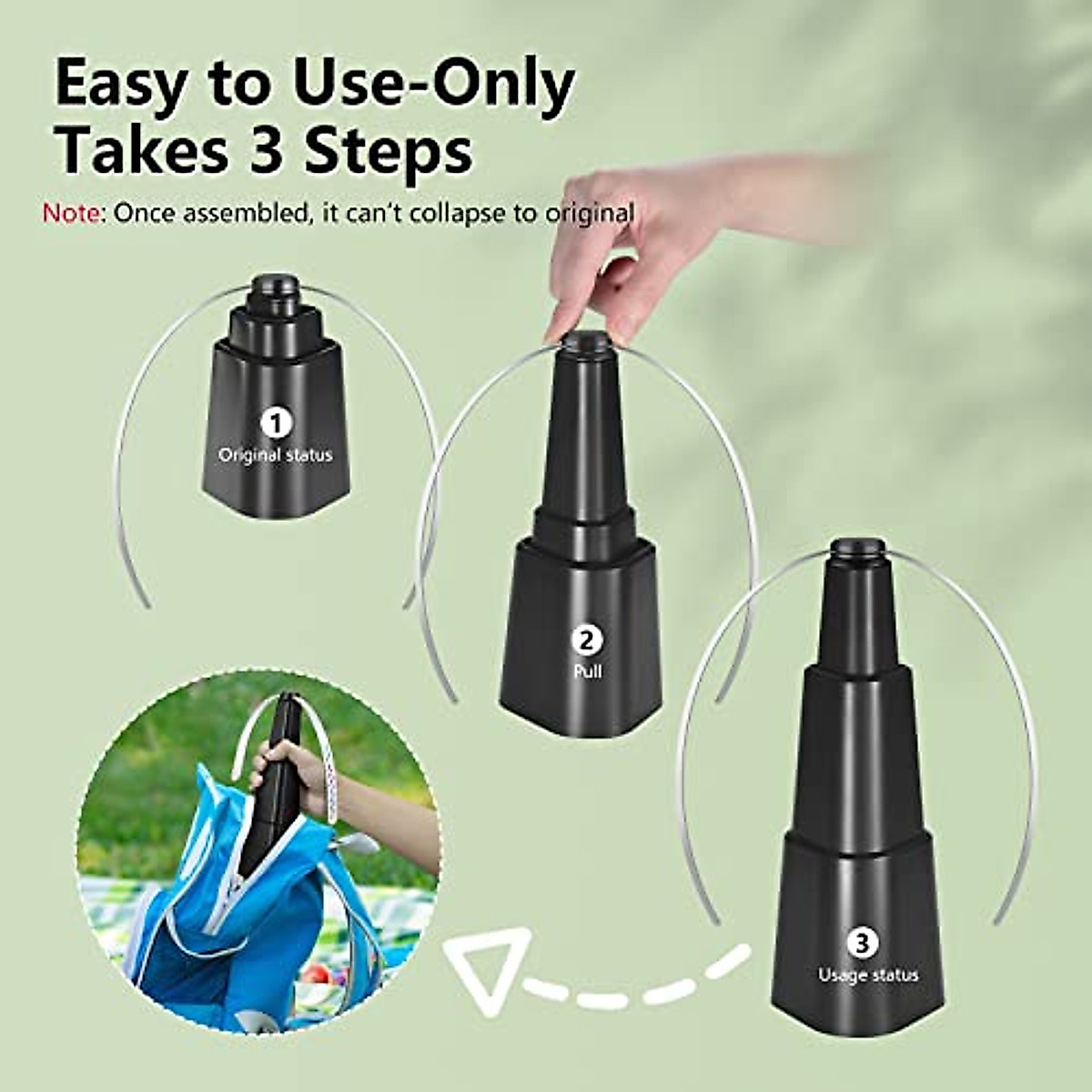 Easy to Use-Only Takes 3 Steps

Note: Once assembled, it can't collapse to original

1
Original status

2
Pull

3
Usage status