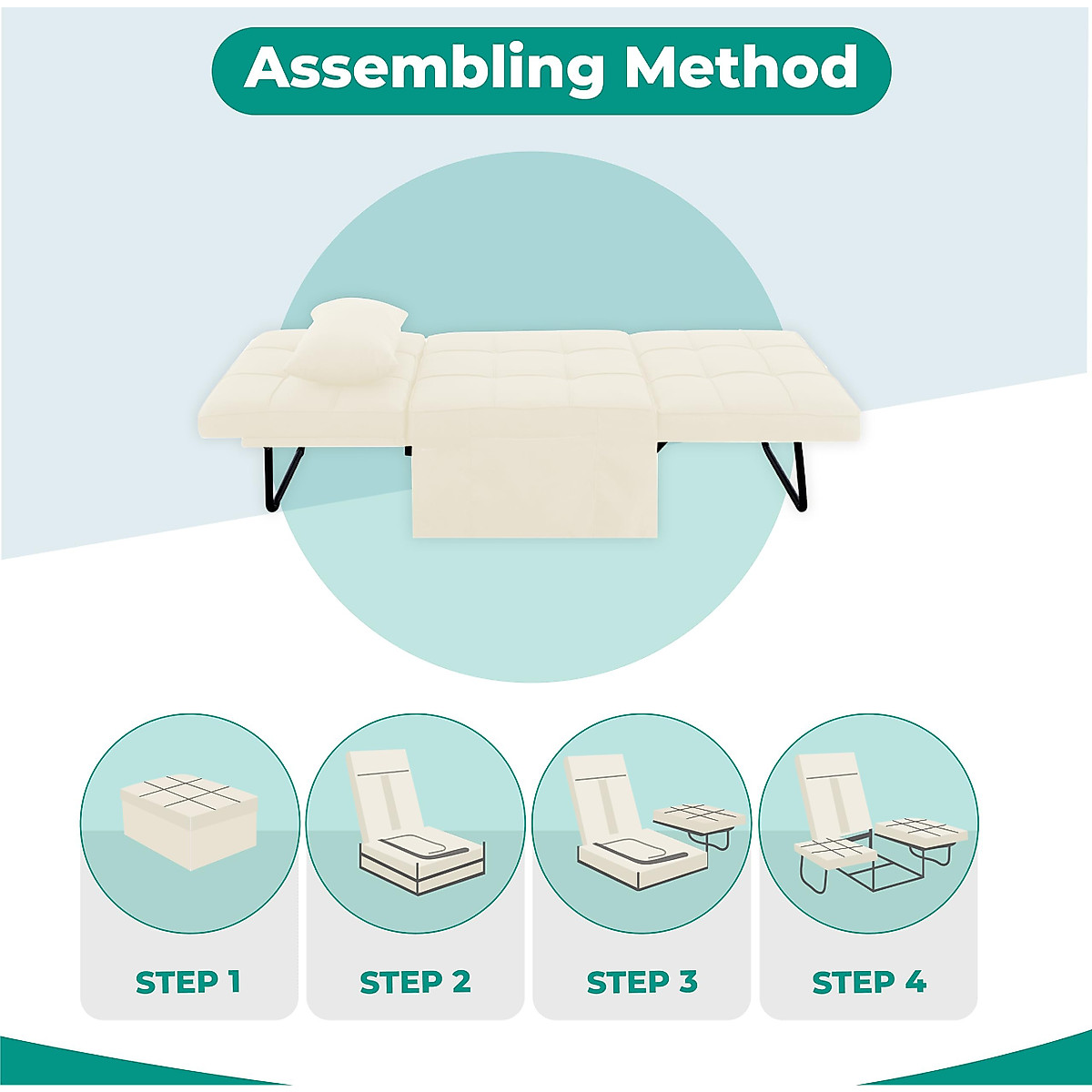 Assembling Method

STEP 1

STEP 2

STEP 3

STEP 4