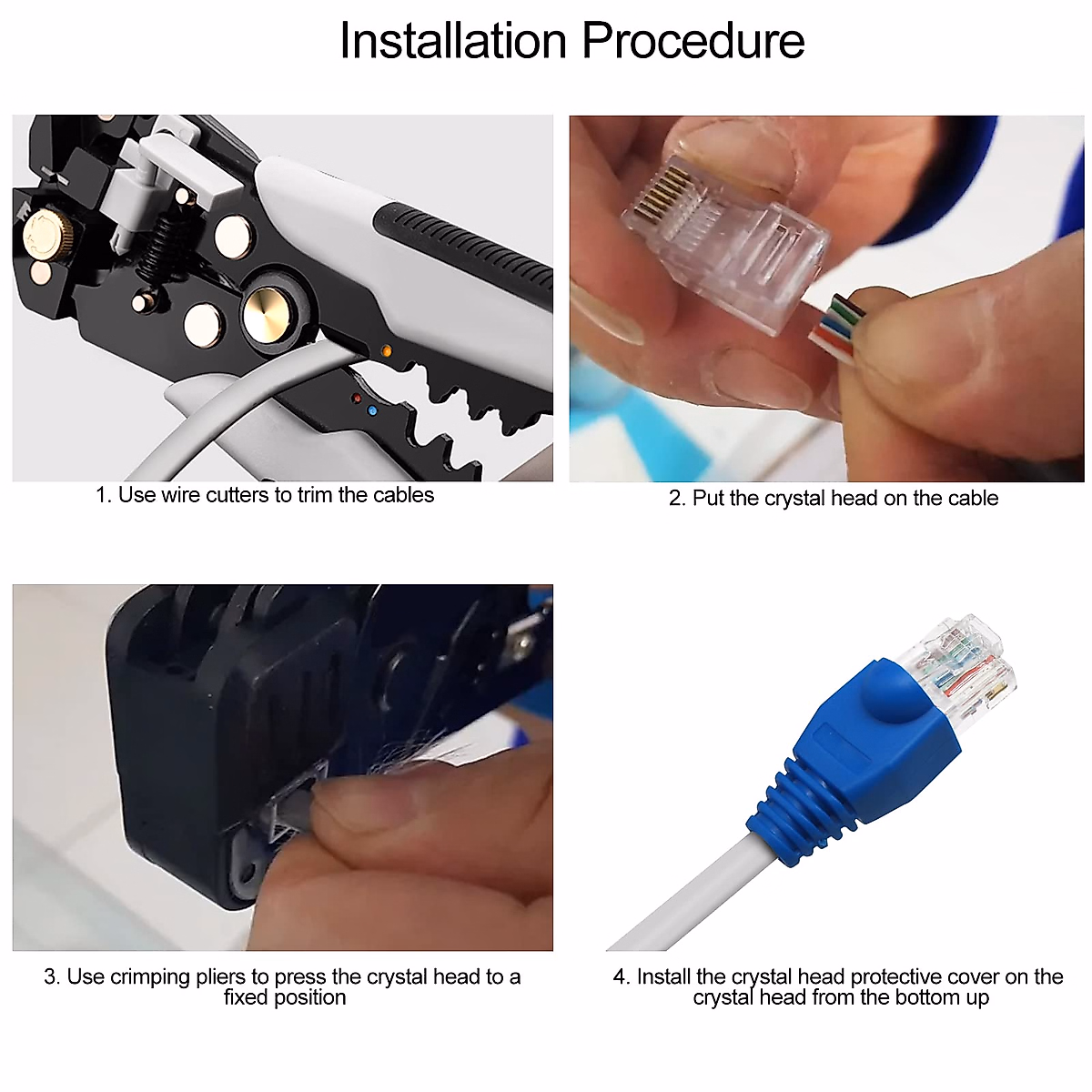 Installation Procedure

1. Use wire cutters to trim the cables

2. Put the crystal head on the cable

3. Use crimping pliers to press the crystal head to a fixed position

4. Install the crystal head protective cover on the crystal head from the bottom up