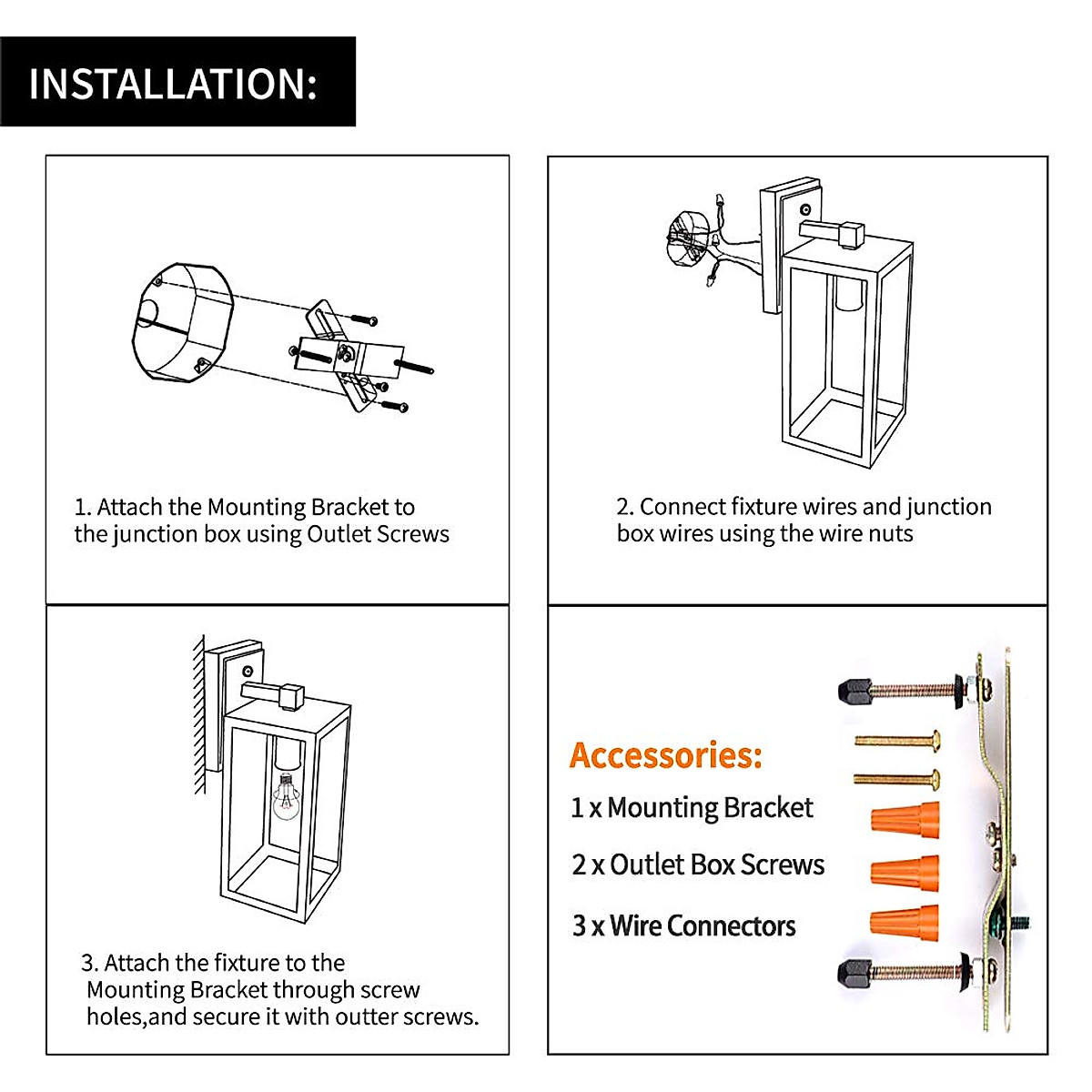 INSTALLATION:

1. Attach the Mounting Bracket to the junction box using Outlet Screws

2. Connect fixture wires and junction box wires using the wire nuts

3. Attach the fixture to the Mounting Bracket through screw holes,and secure it with outter screws.

Accessories:

1 x Mounting Bracket

2 x Outlet Box Screws

3 x Wire Connectors