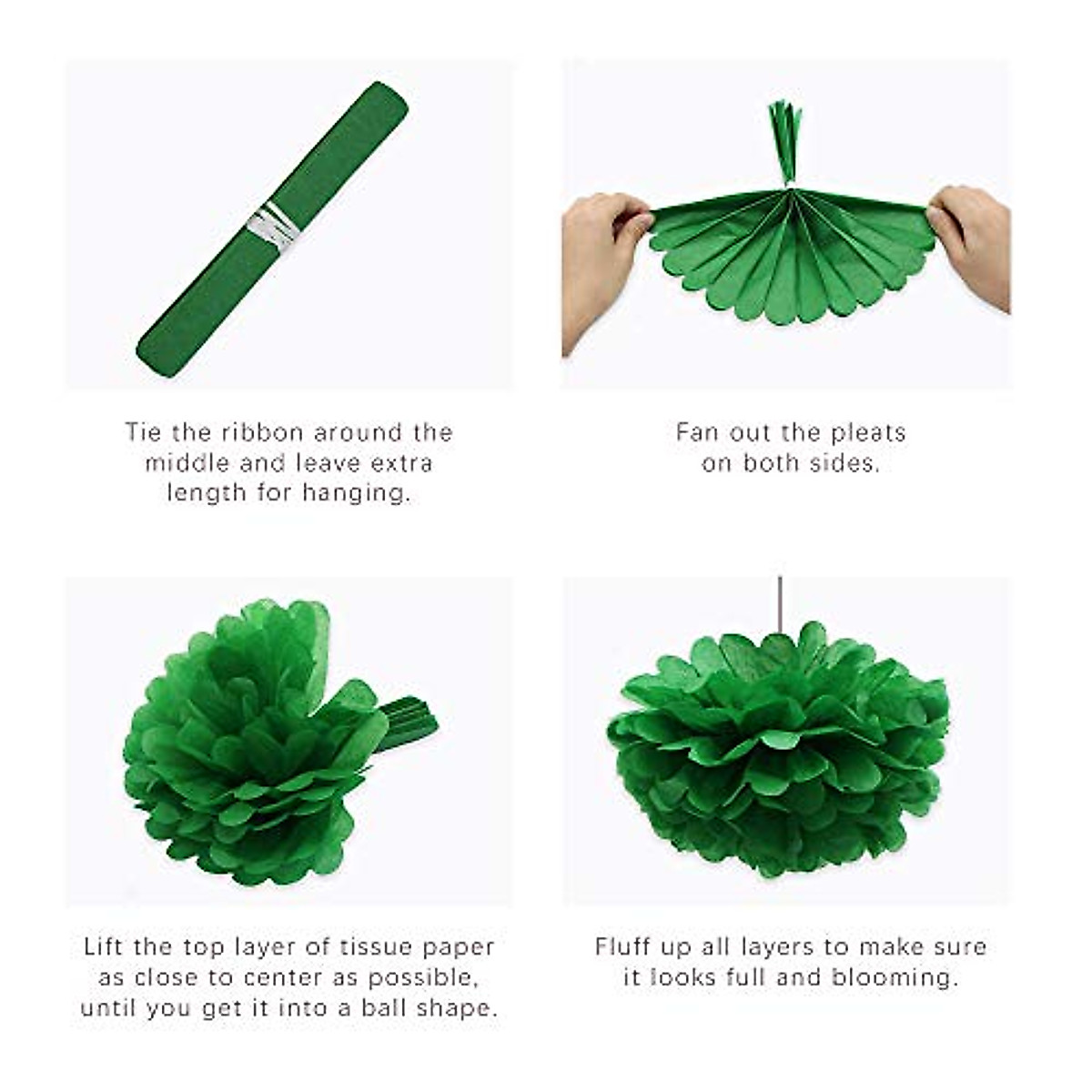 Tie the ribbon around the middle and leave extra length for hanging.

Fan out the pleats on both sides.

Lift the top layer of tissue paper as close to center as possible, until you get it into a ball shape.

Fluff up all layers to make sure it looks full and blooming.