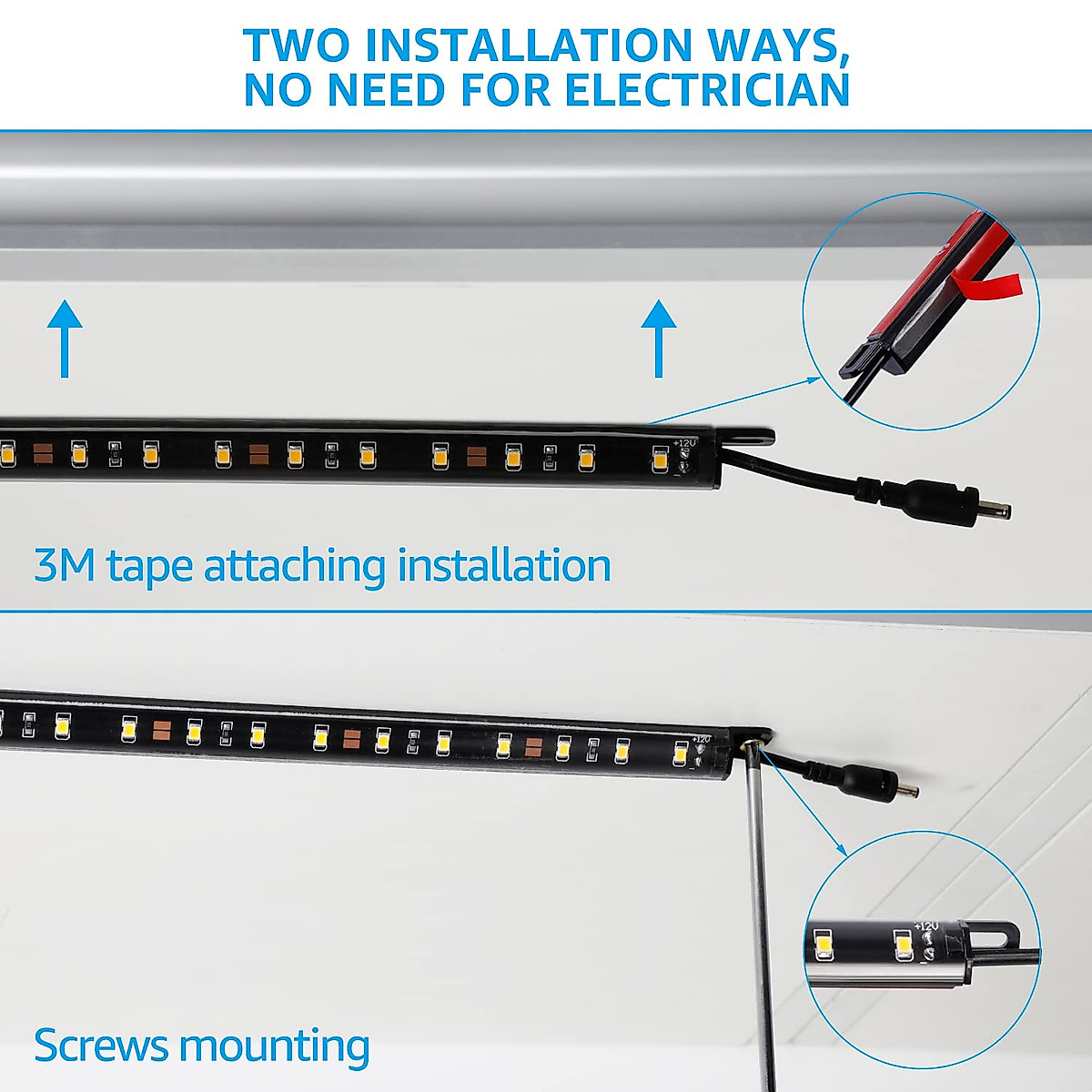 TWO INSTALLATION WAYS, NO NEED FOR ELECTRICIAN

+12V

3M tape attaching installation

+12V

+12V

Screws mounting