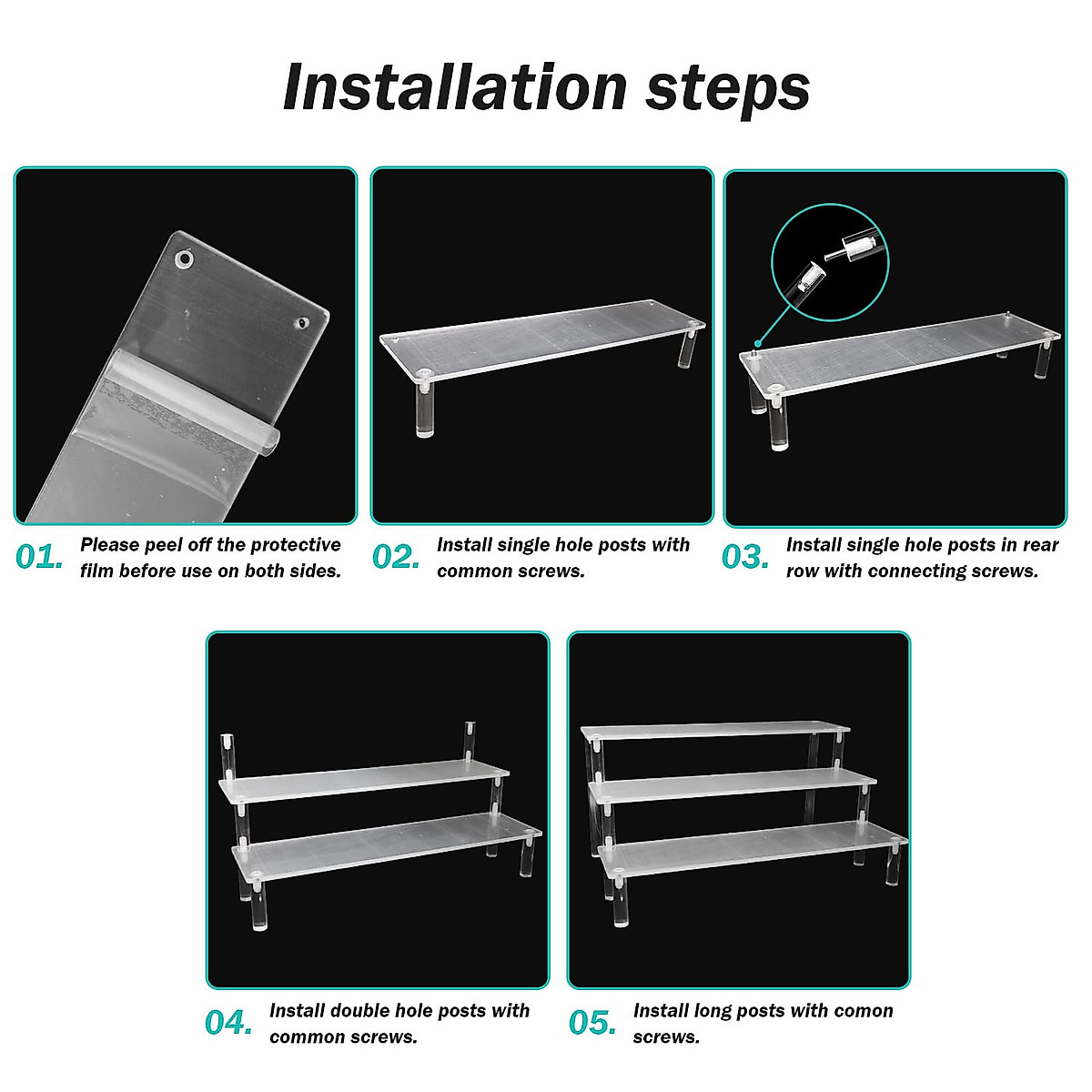 Installation steps

01. Please peel off the protective film before use on both sides.

02. Install single hole posts with common screws.

03. Install single hole posts in rear row with connecting screws.

04. Install double hole posts with common screws.

05. Install long posts with comon screws.