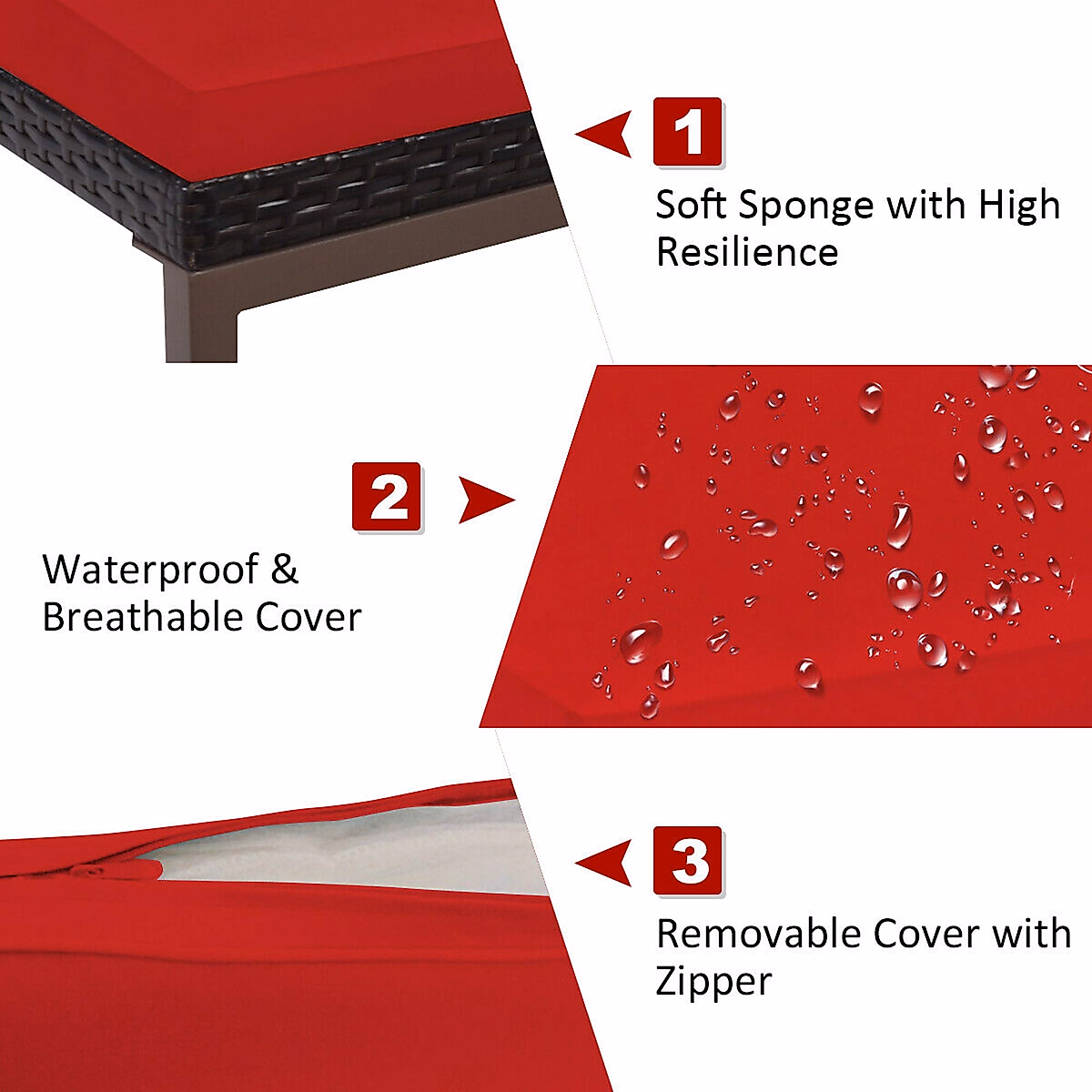 1

Soft Sponge with High Resilience

2

Waterproof & Breathable Cover

3

Removable Cover with Zipper