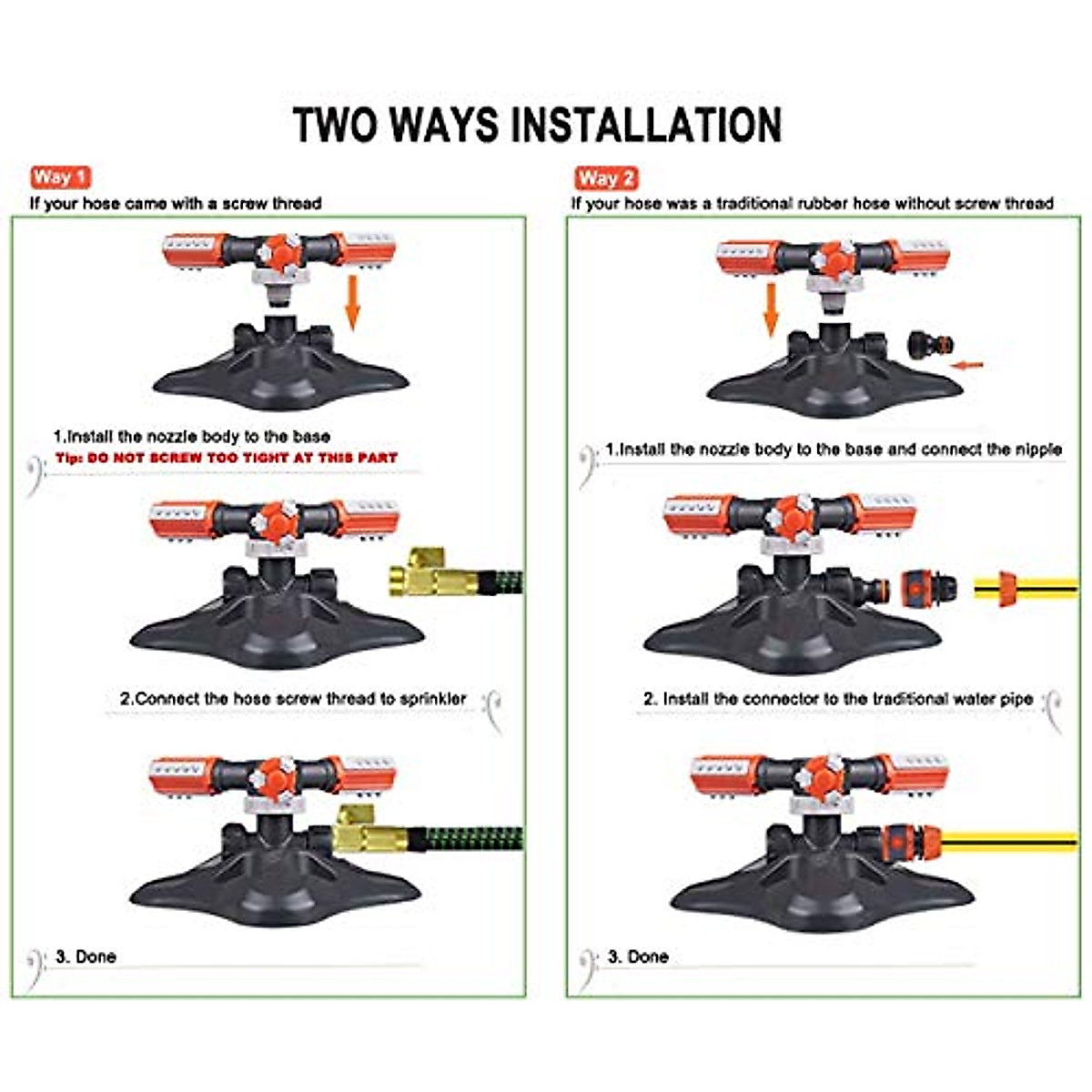 TWO WAYS INSTALLATION

Way 1

If your hose came with a screw thread

1.Install the nozzle body to the base

Tip: DO NOT SCREW TOO TIGHT AT THIS PART

2.Connect the hose screw thread to sprinkler

3. Done

Way 2

If your hose was a traditional rubber hose without screw thread

1.Install the nozzle body to the base and connect the nipple

2. Install the connector to the traditional water pipe

3. Done