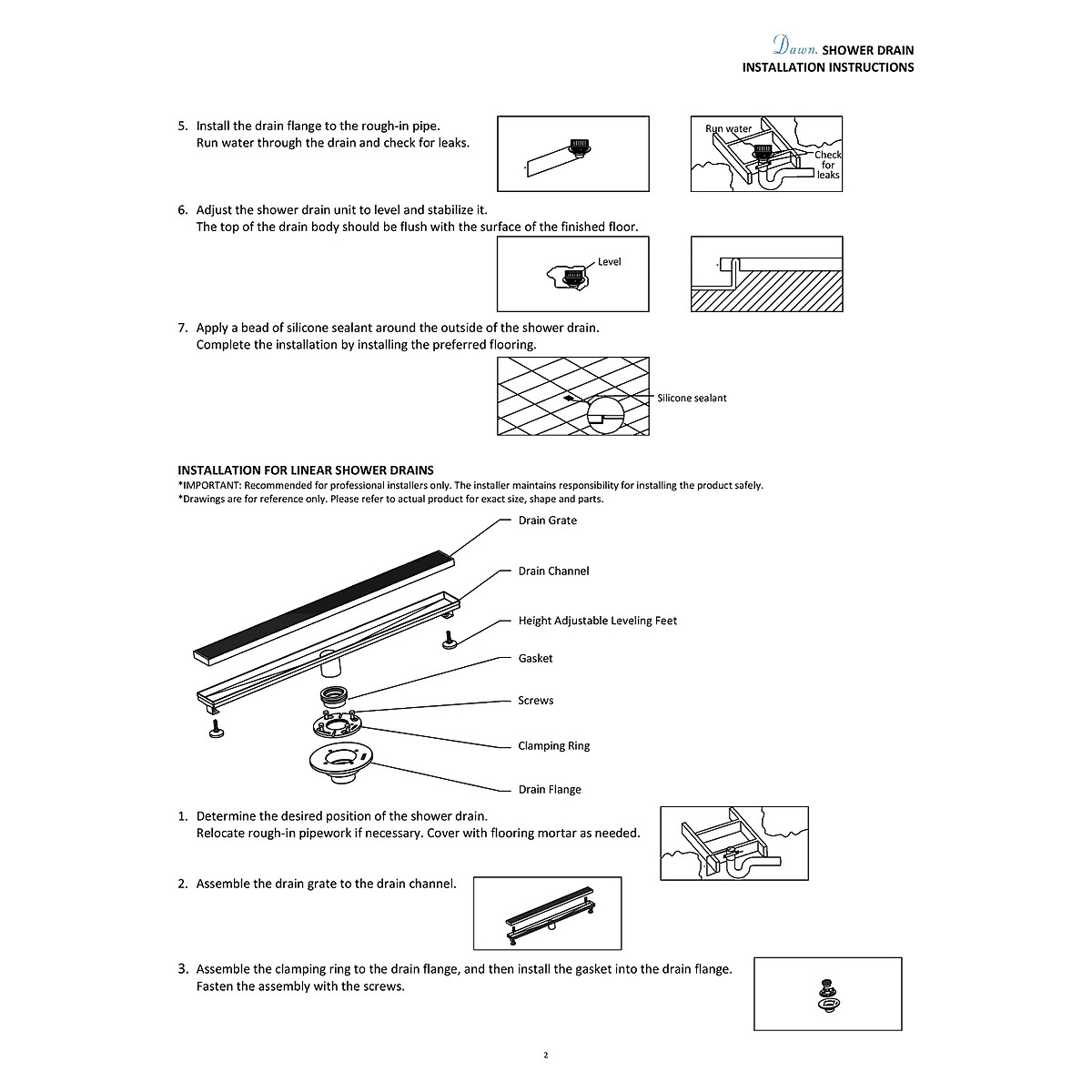 Dawn. SHOWER DRAIN
INSTALLATION INSTRUCTIONS

5. Install the drain flange to the rough-in pipe.
Run water through the drain and check for leaks.

Run water

Check for leaks

6. Adjust the shower drain unit to level and stabilize it.
The top of the drain body should be flush with the surface of the finished floor.

Level

7. Apply a bead of silicone sealant around the outside of the shower drain.
Complete the installation by installing the preferred flooring.

Silicone sealant

INSTALLATION FOR LINEAR SHOWER DRAINS
*IMPORTANT: Recommended for professional installers only. The installer maintains responsibility for installing the product safely.
*Drawings are for reference only. Please refer to actual product for exact size, shape and parts.

Drain Grate

Drain Channel

Height Adjustable Leveling Feet

Gasket

Screws

Clamping Ring

Drain Flange

1. Determine the desired position of the shower drain.
Relocate rough-in pipework if necessary. Cover with flooring mortar as needed.

2. Assemble the drain grate to the drain channel.

3. Assemble the clamping ring to the drain flange, and then install the gasket into the drain flange.
Fasten the assembly with the screws.

2