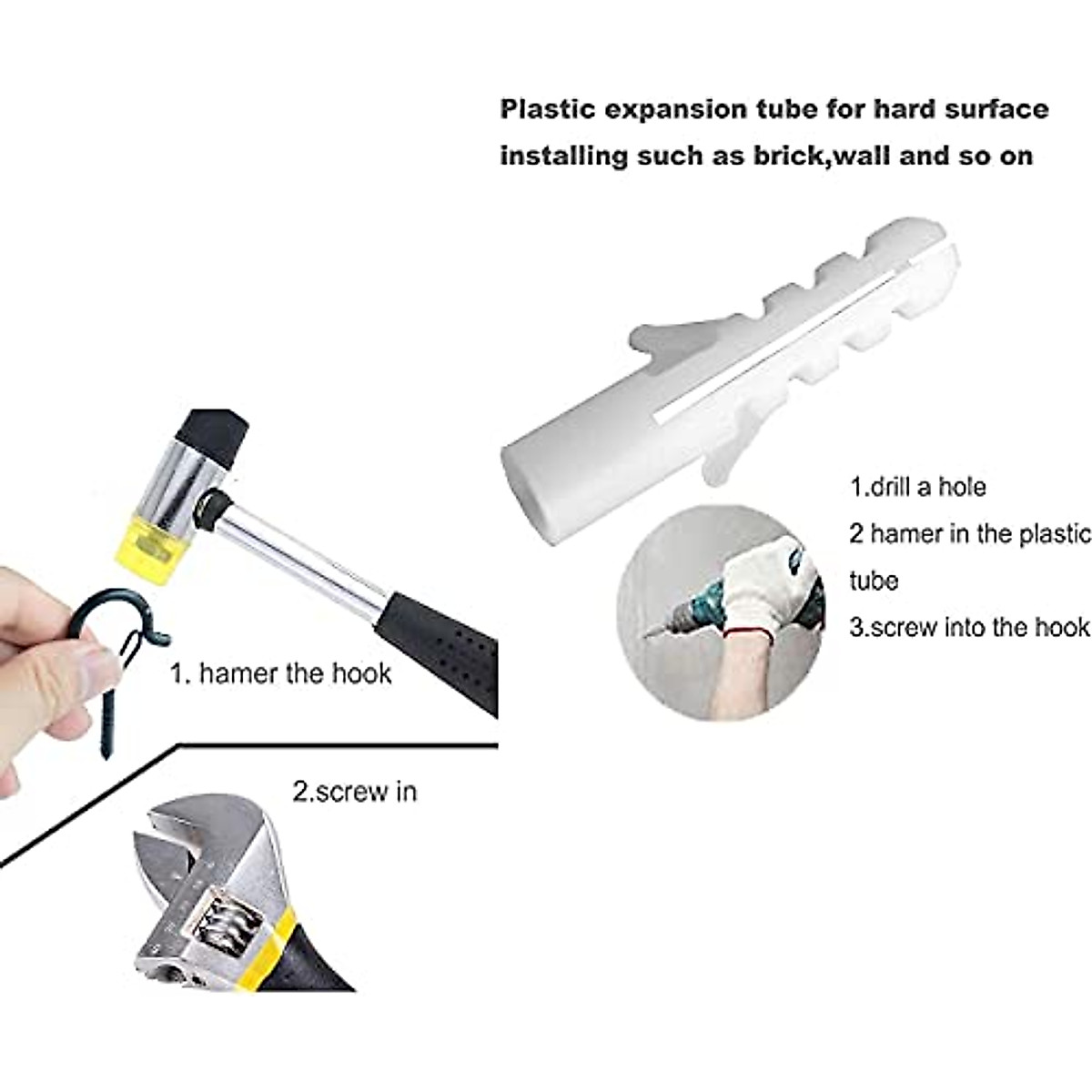 Plastic expansion tube for hard surface installing such as brick,wall and so on

1.drill a hole
2 hamer in the plastic tube
3.screw into the hook

1. hamer the hook

2.screw in