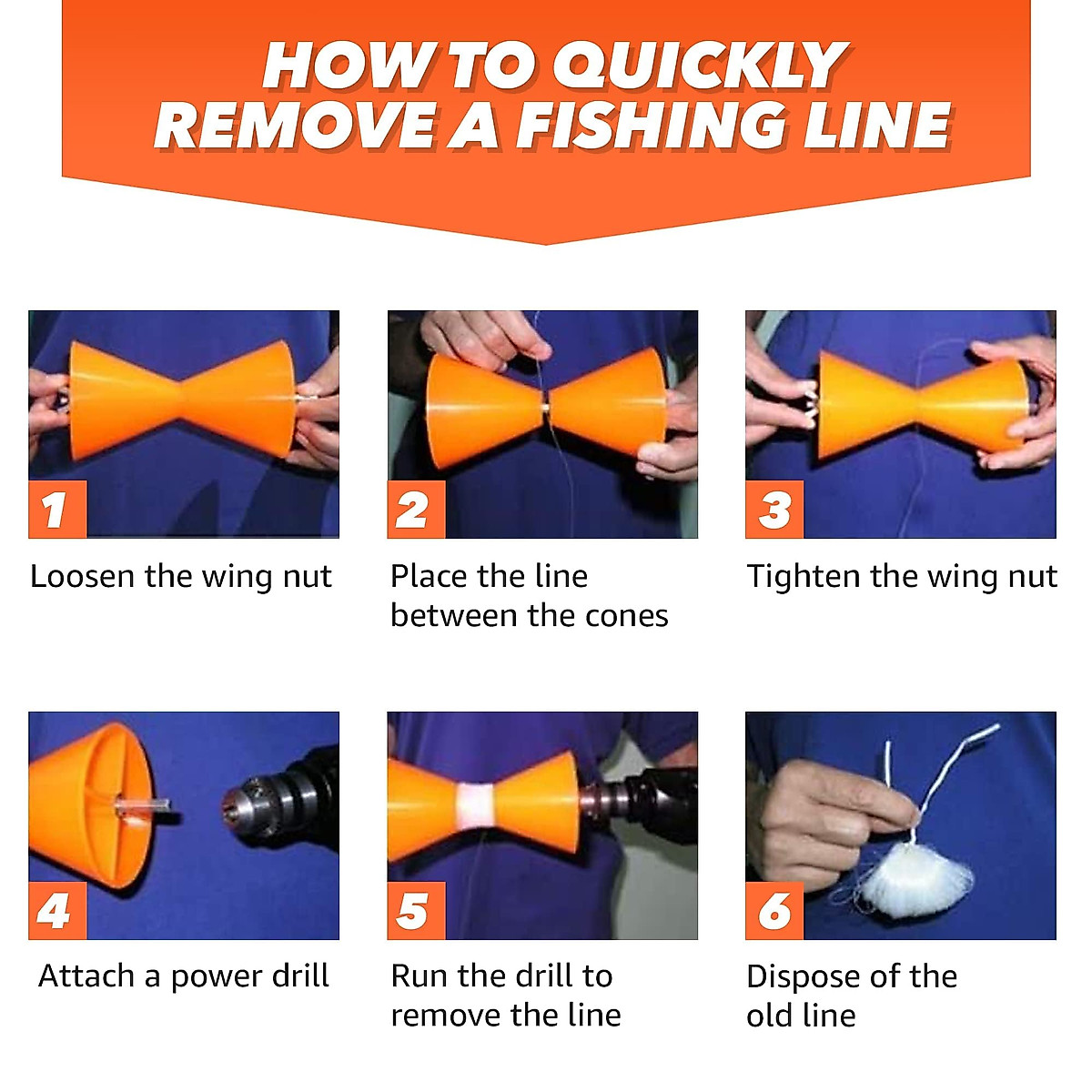 HOW TO QUICKLY REMOVE A FISHING LINE

1
Loosen the wing nut

2
Place the line between the cones

3
Tighten the wing nut

4
Attach a power drill

5
Run the drill to remove the line

6
Dispose of the old line