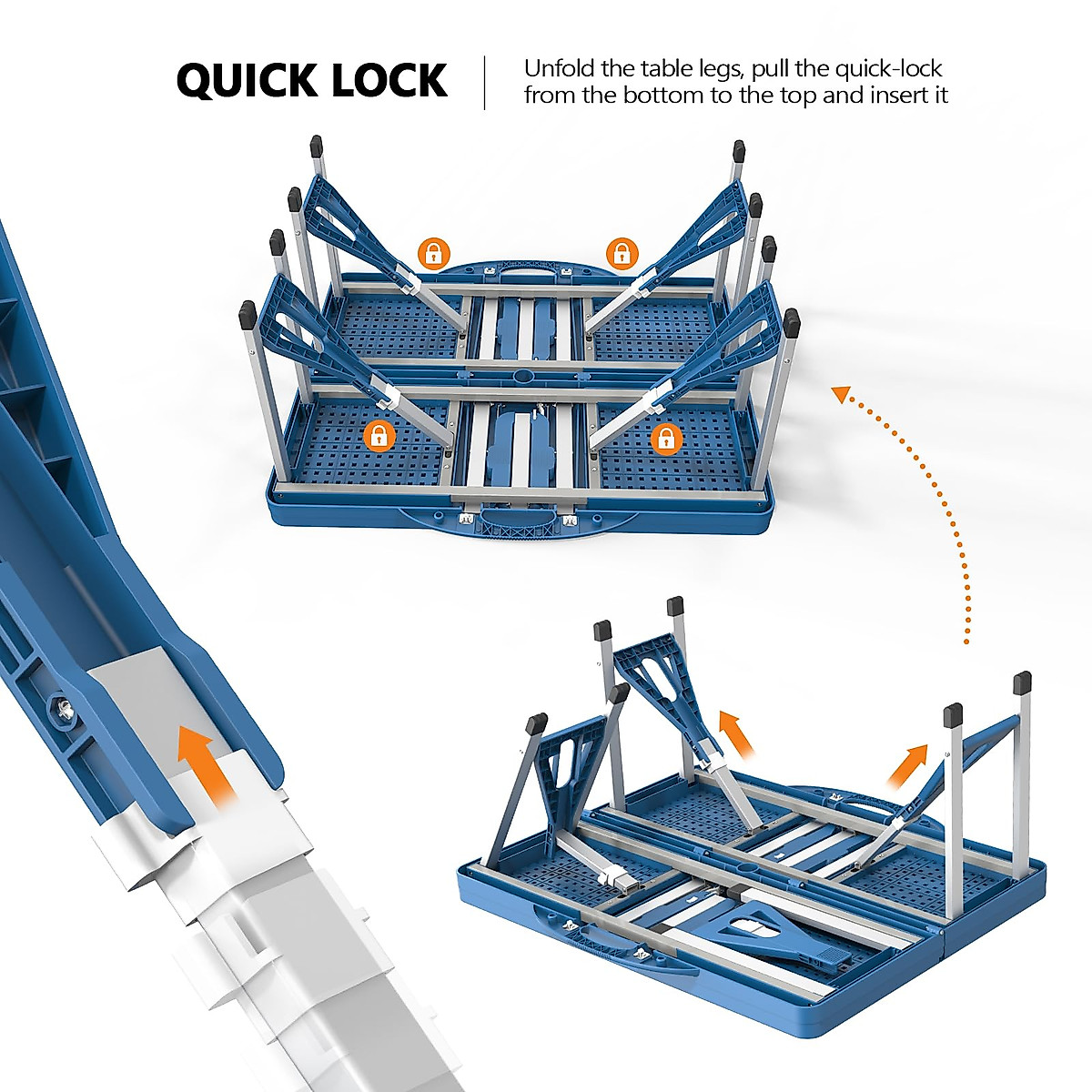 QUICK LOCK

Unfold the table legs, pull the quick-lock from the bottom to the top and insert it