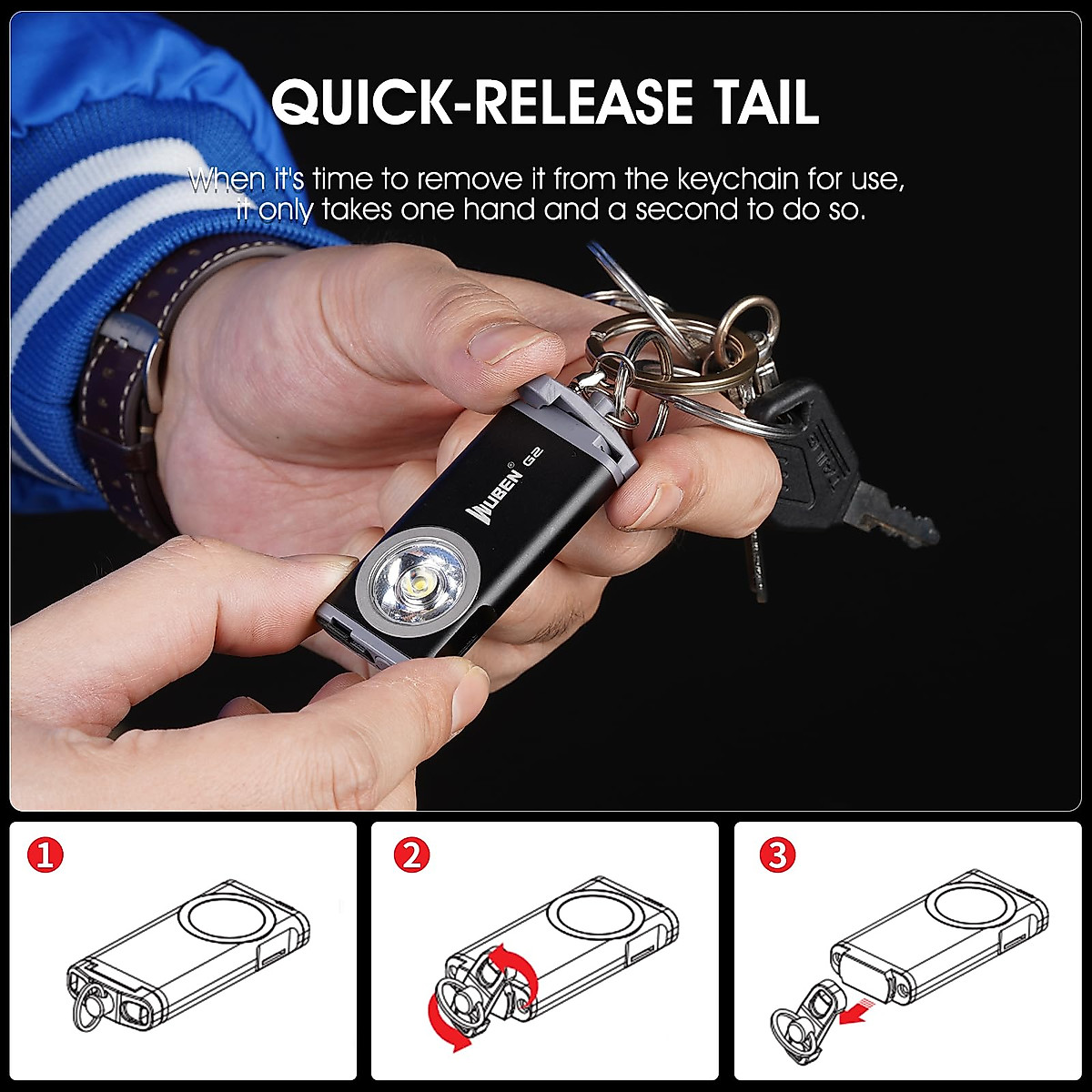 QUICK-RELEASE TAIL

When it's time to remove it from the keychain for use, it only takes one hand and a second to do so.

WUBEN® G2

1

2

3