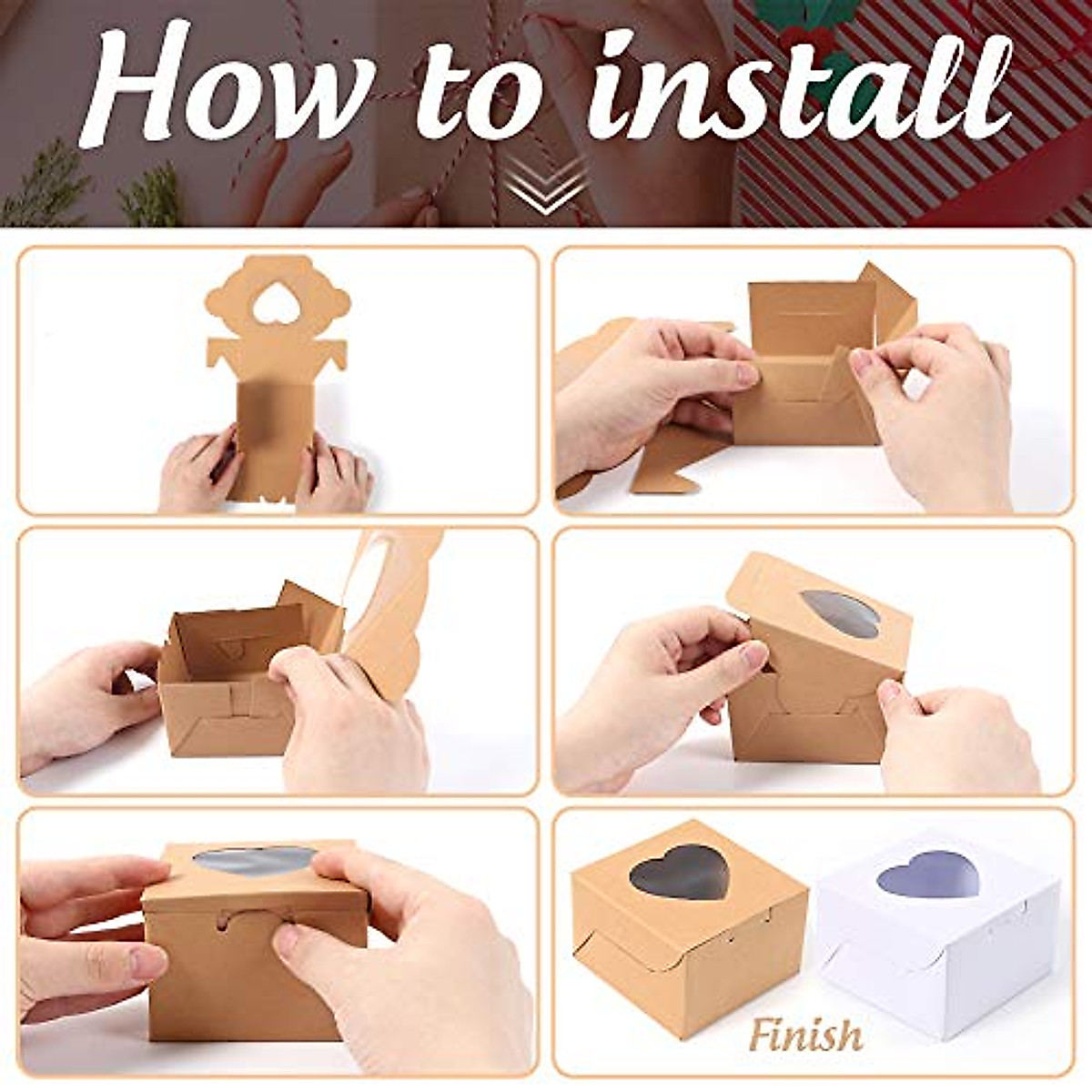 How to install

Finish