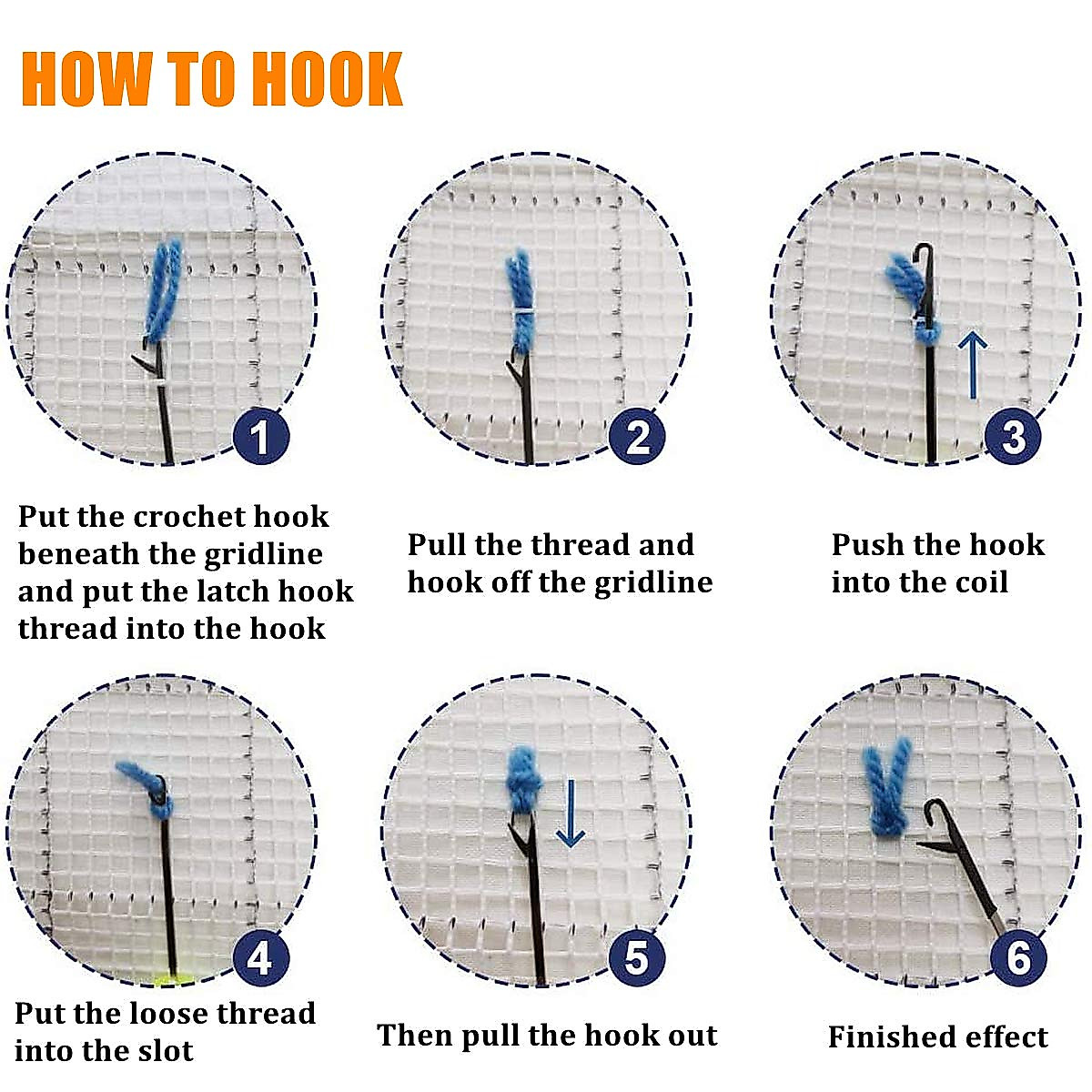 HOW TO HOOK

1

Put the crochet hook beneath the gridline and put the latch hook thread into the hook

2

Pull the thread and hook off the gridline

3

Push the hook into the coil

4

Put the loose thread into the slot

5

Then pull the hook out

6

Finished effect