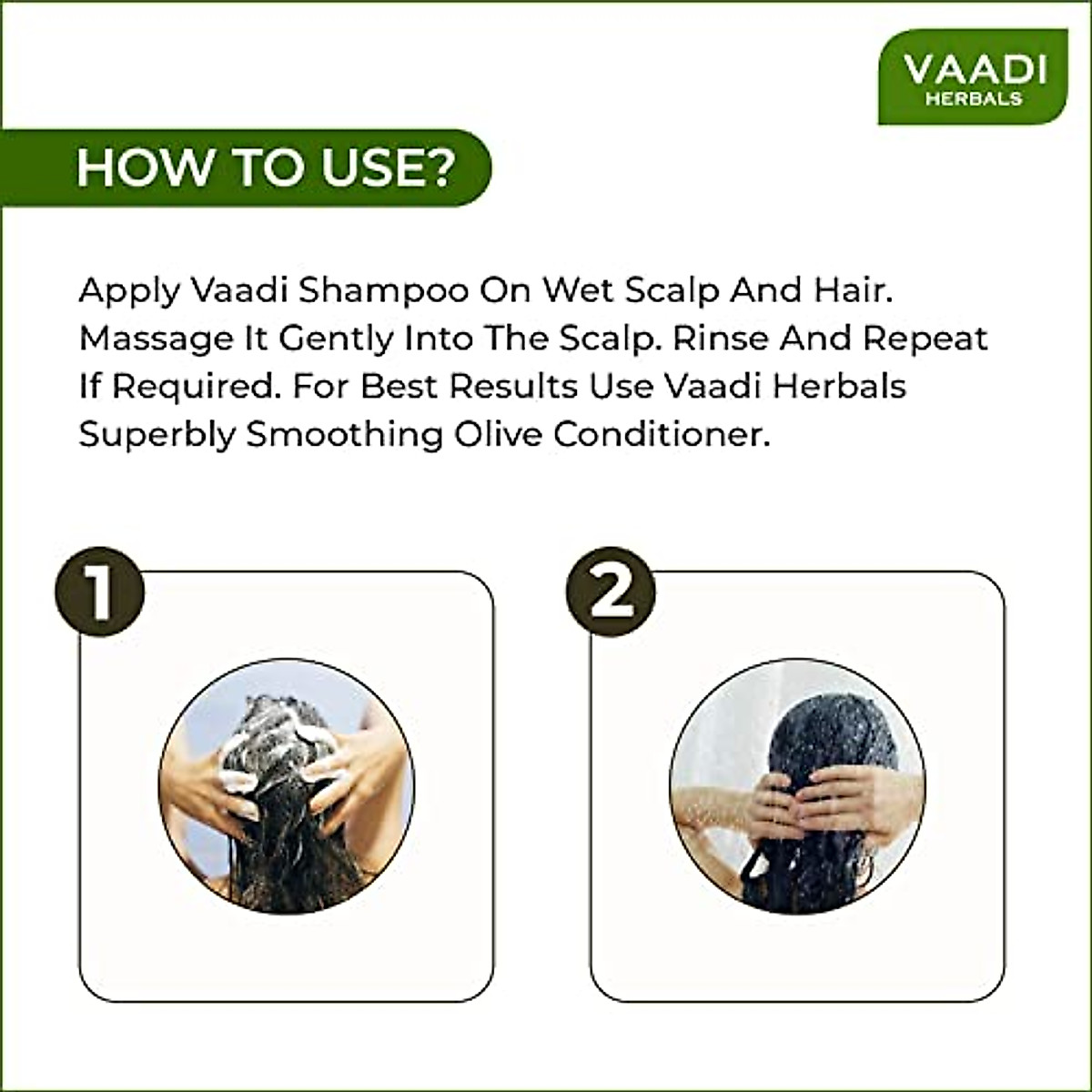 VAADI
HERBALS

HOW TO USE?

Apply Vaadi Shampoo On Wet Scalp And Hair. Massage It Gently Into The Scalp. Rinse And Repeat If Required. For Best Results Use Vaadi Herbals Superbly Smoothing Olive Conditioner.

1

2