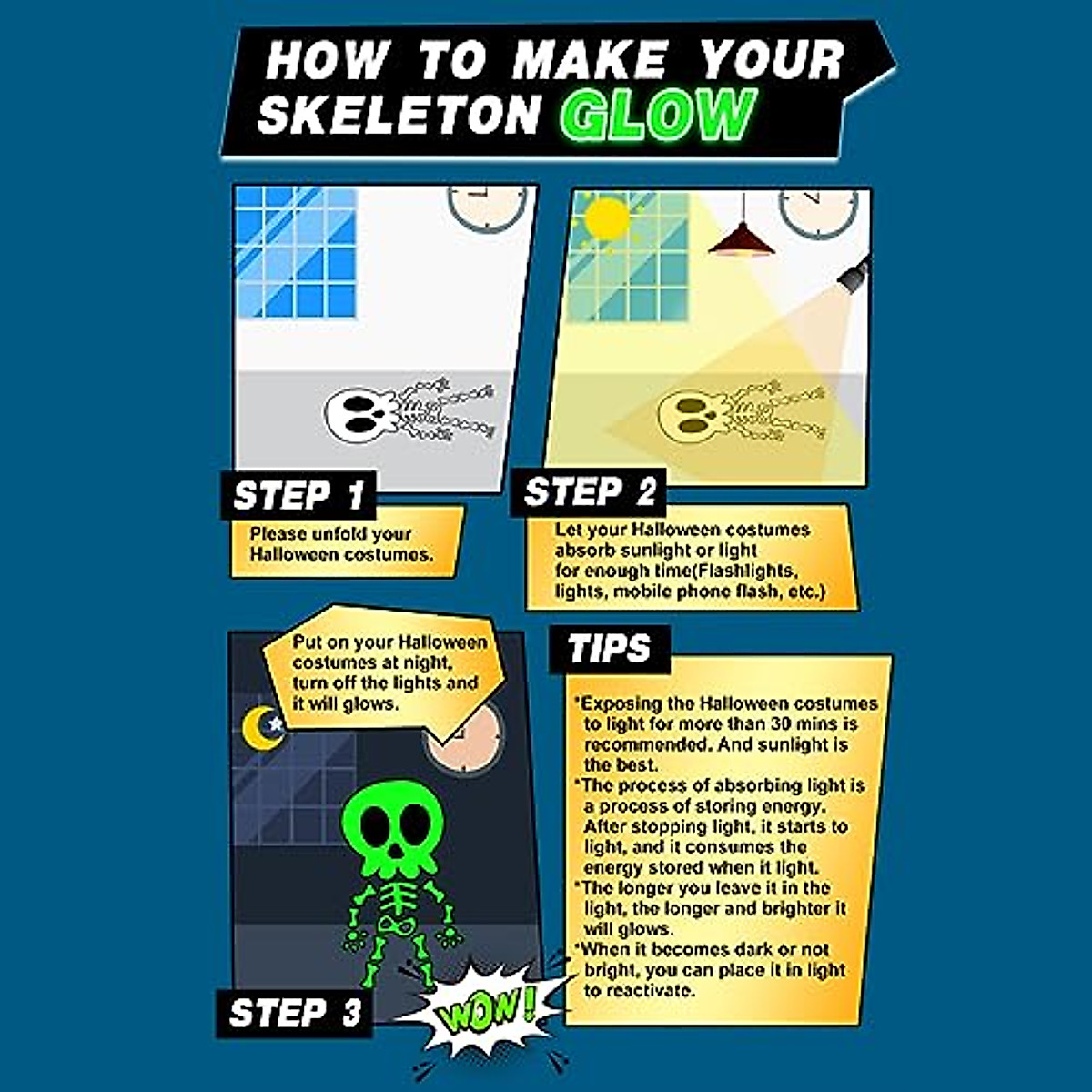 HOW TO MAKE YOUR SKELETON GLOW

STEP 1

Please unfold your Halloween costumes.

STEP 2

Let your Halloween costumes absorb sunlight or light for enough time(Flashlights, lights, mobile phone flash, etc.)

Put on your Halloween costumes at night, turn off the lights and it will glows.

STEP 3

WOW!

TIPS

*Exposing the Halloween costumes to light for more than 30 mins is recommended. And sunlight is the best.

*The process of absorbing light is a process of storing energy. After stopping light, it starts to light, and it consumes the energy stored when it light.

*The longer you leave it in the light, the longer and brighter it will glows.

*When it becomes dark or not bright, you can place it in light to reactivate.