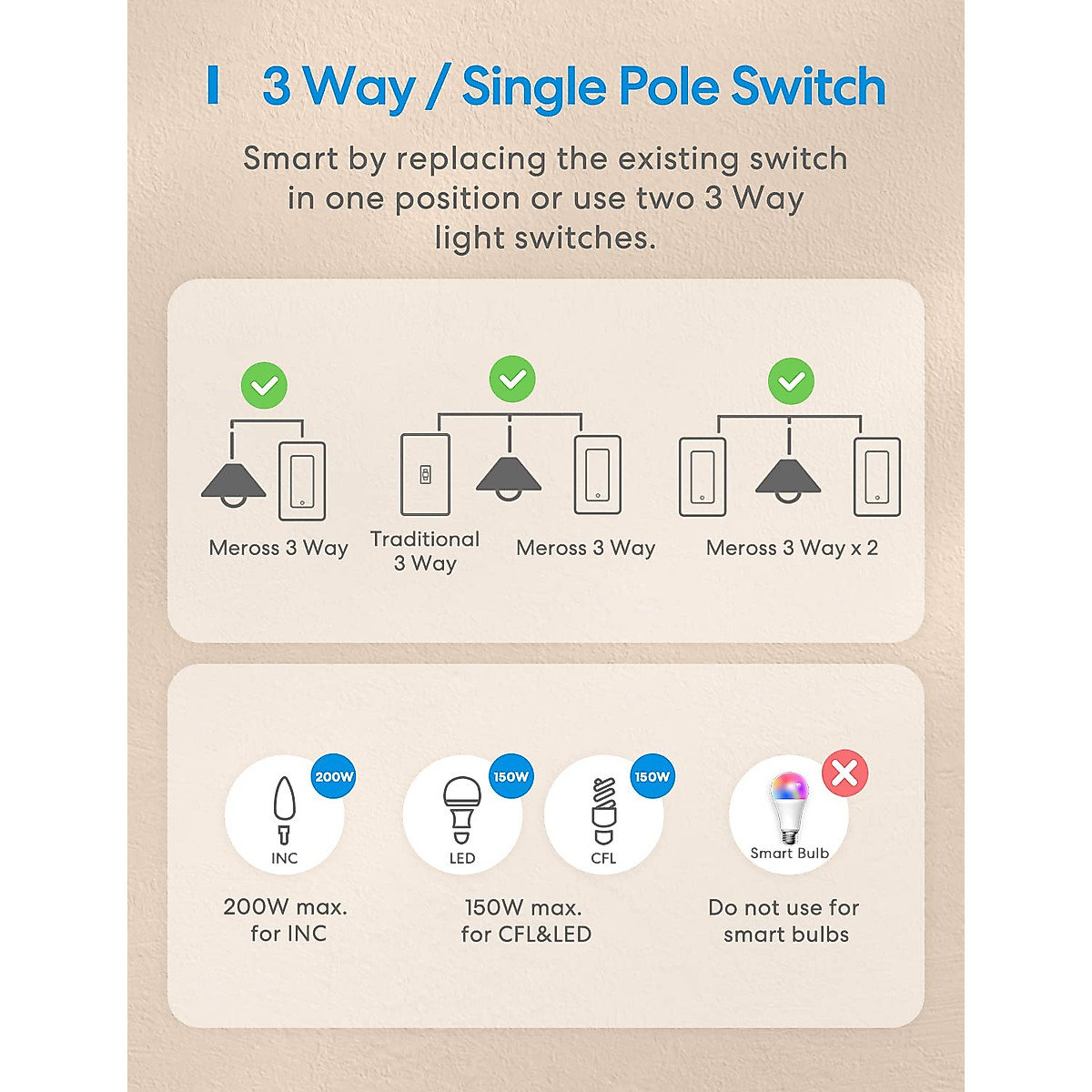 3 Way / Single Pole Switch

Smart by replacing the existing switch in one position or use two 3 Way light switches.

Meross 3 Way

Traditional 3 Way

Meross 3 Way

Meross 3 Way x 2

200W

INC

150W

LED

150W

CFL

Smart Bulb

200W max. for INC

150W max. for CFL&LED

Do not use for smart bulbs