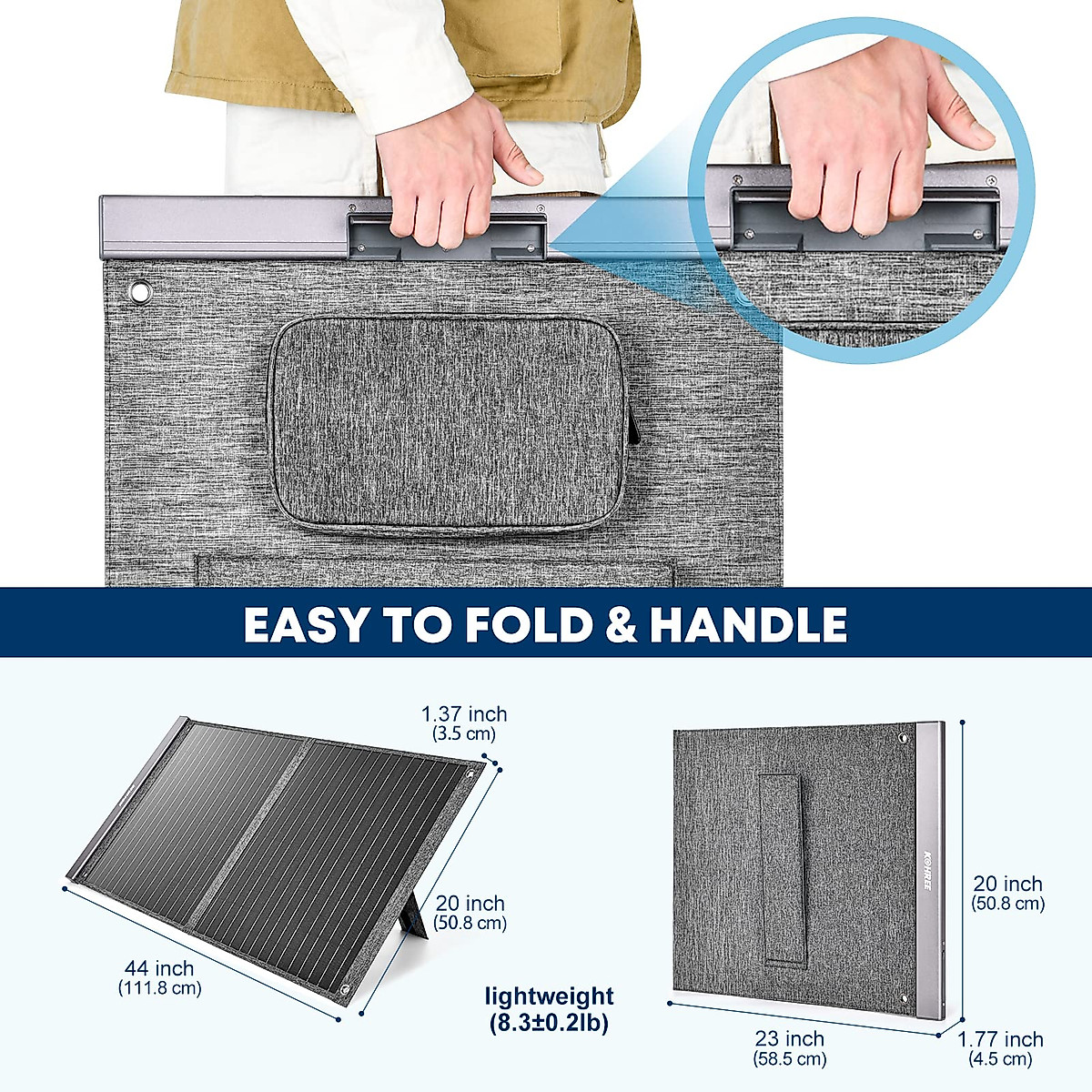 EASY TO FOLD & HANDLE

1.37 inch
(3.5 cm)

20 inch
(50.8 cm)

44 inch
(111.8 cm)

lightweight
(8.3±0.2lb)

KOHREE

20 inch
(50.8 cm)

23 inch
(58.5 cm)

1.77 inch
(4.5 cm)