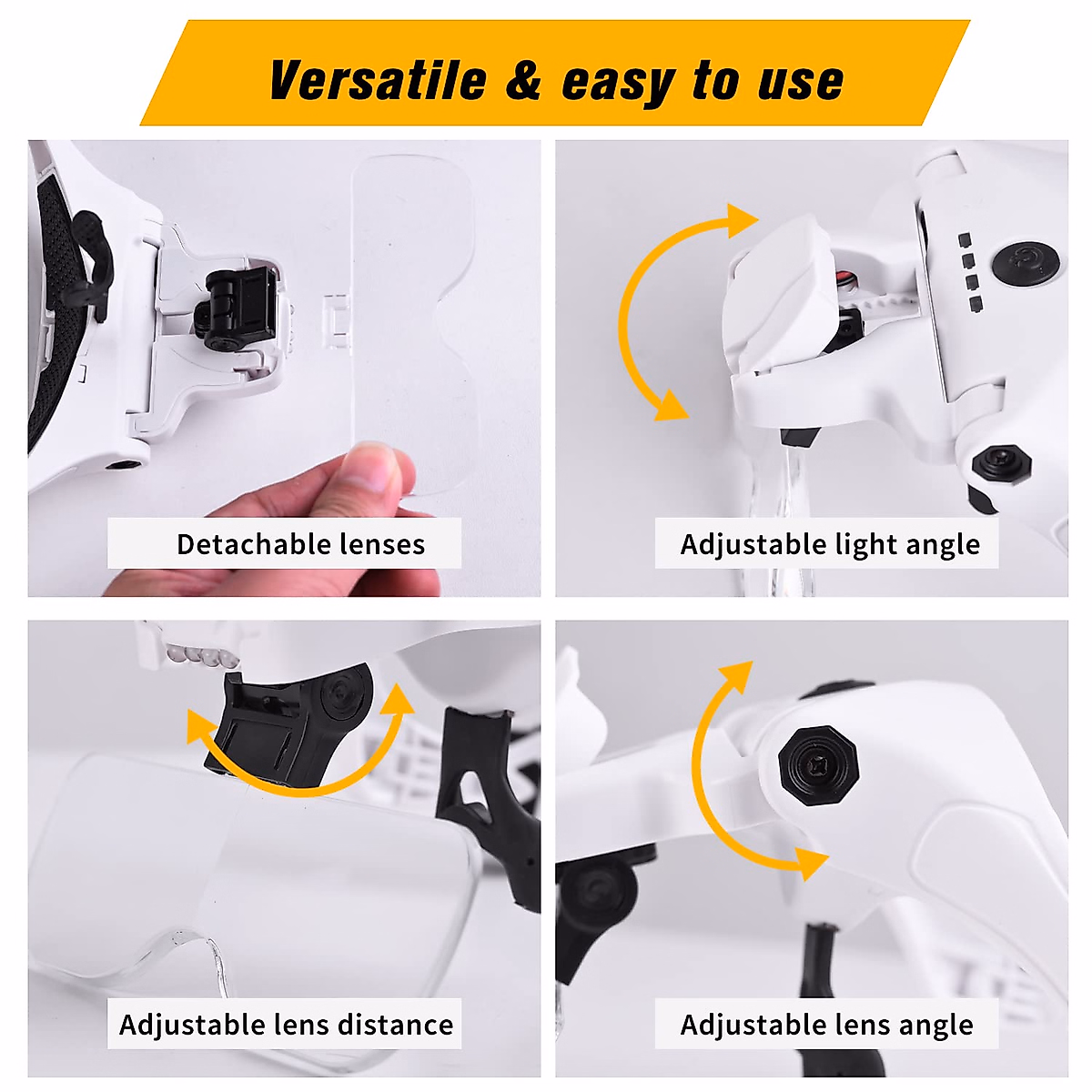 Versatile & easy to use

Detachable lenses

Adjustable light angle

Adjustable lens distance

Adjustable lens angle