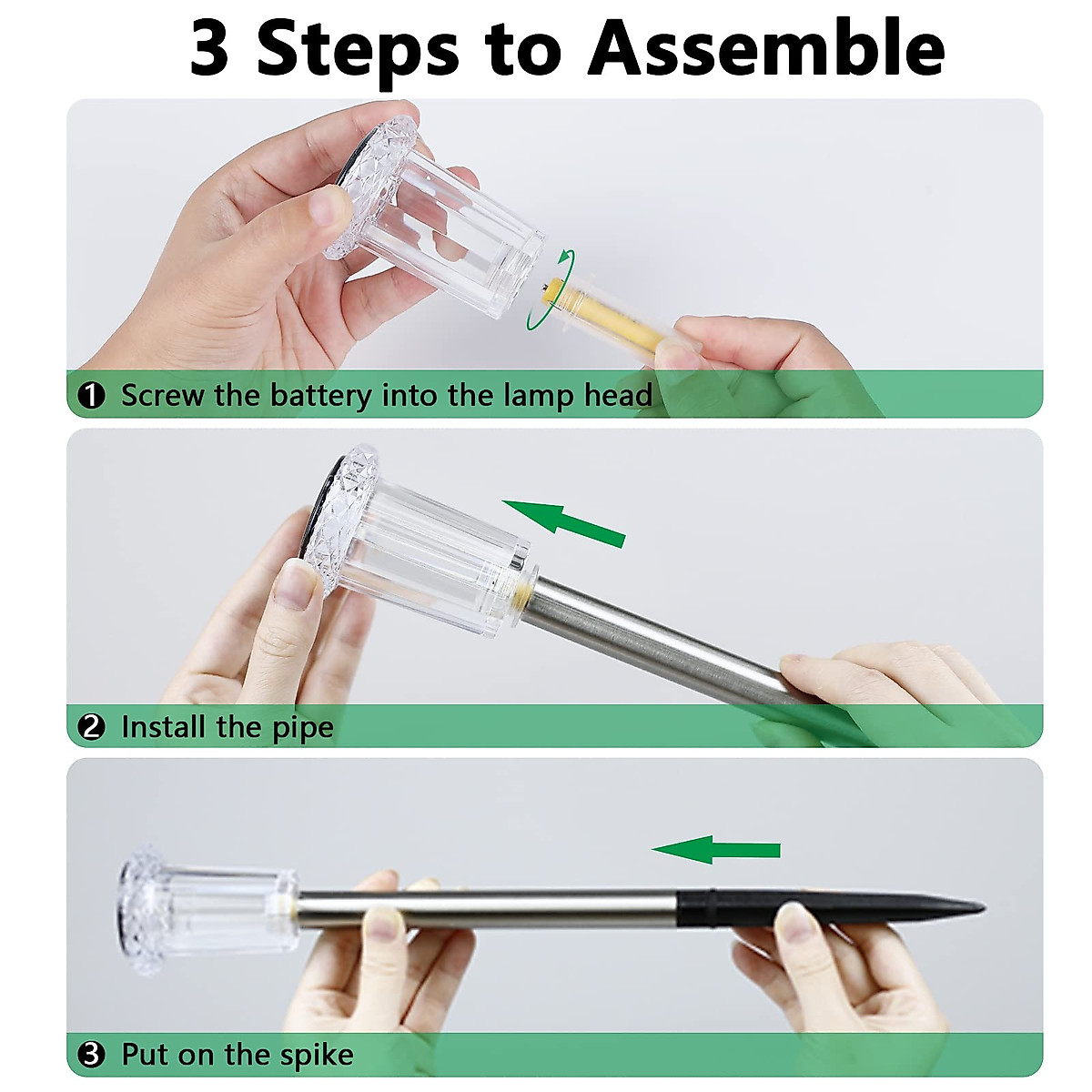 3 Steps to Assemble

❶ Screw the battery into the lamp head

❷ Install the pipe

❸ Put on the spike