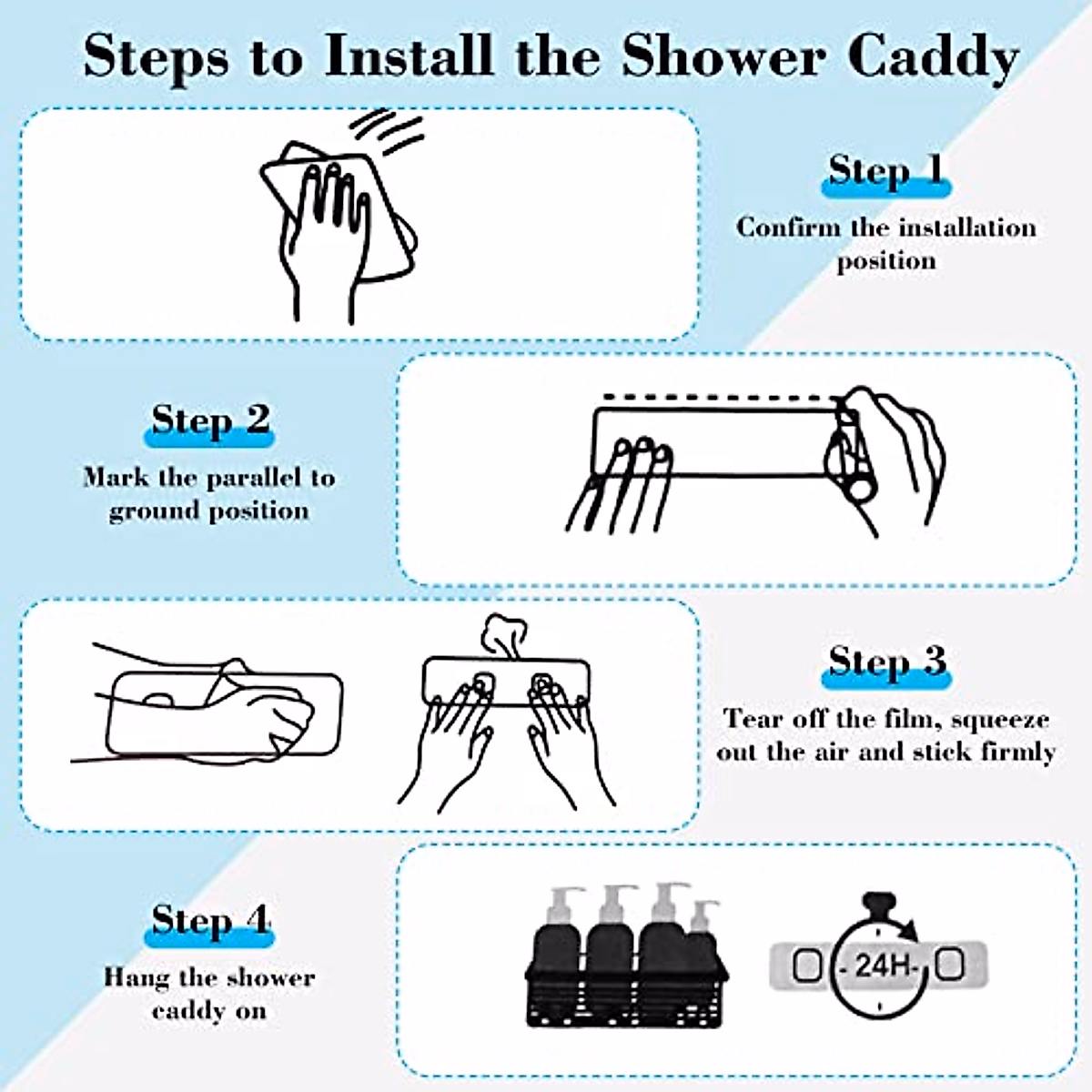 Steps to Install the Shower Caddy

Step 1
Confirm the installation position

Step 2
Mark the parallel to ground position

Step 3
Tear off the film, squeeze out the air and stick firmly

Step 4
Hang the shower caddy on

24H