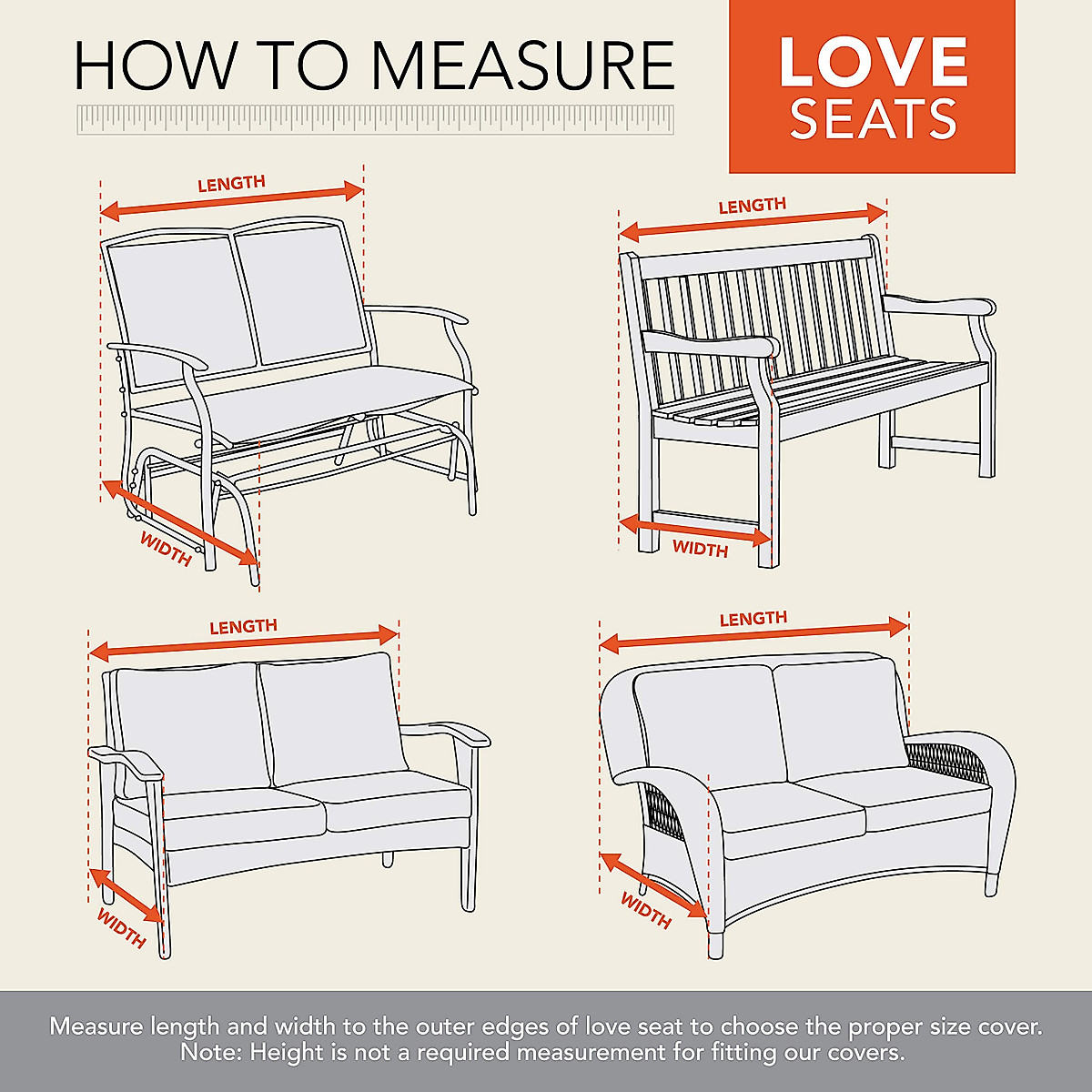 HOW TO MEASURE

LOVE SEATS

LENGTH

WIDTH

LENGTH

WIDTH

LENGTH

WIDTH

LENGTH

WIDTH

Measure length and width to the outer edges of love seat to choose the proper size cover. Note: Height is not a required measurement for fitting our covers.