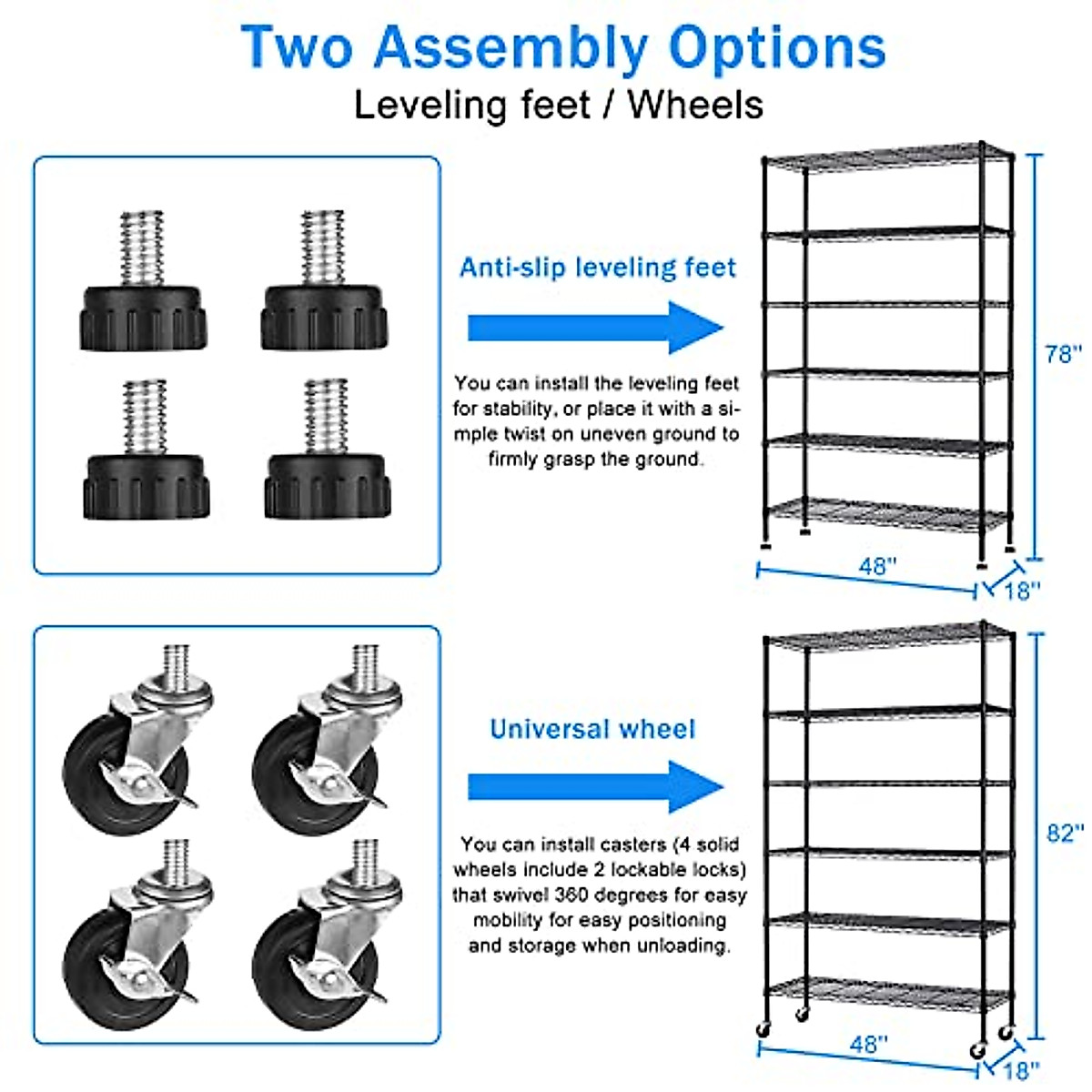 Two Assembly Options
Leveling feet / Wheels

Anti-slip leveling feet

You can install the leveling feet for stability, or place it with a simple twist on uneven ground to firmly grasp the ground.

78"
48"
18"

Universal wheel

You can install casters (4 solid wheels include 2 lockable locks) that swivel 360 degrees for easy mobility for easy positioning and storage when unloading.

82"
48"
18"