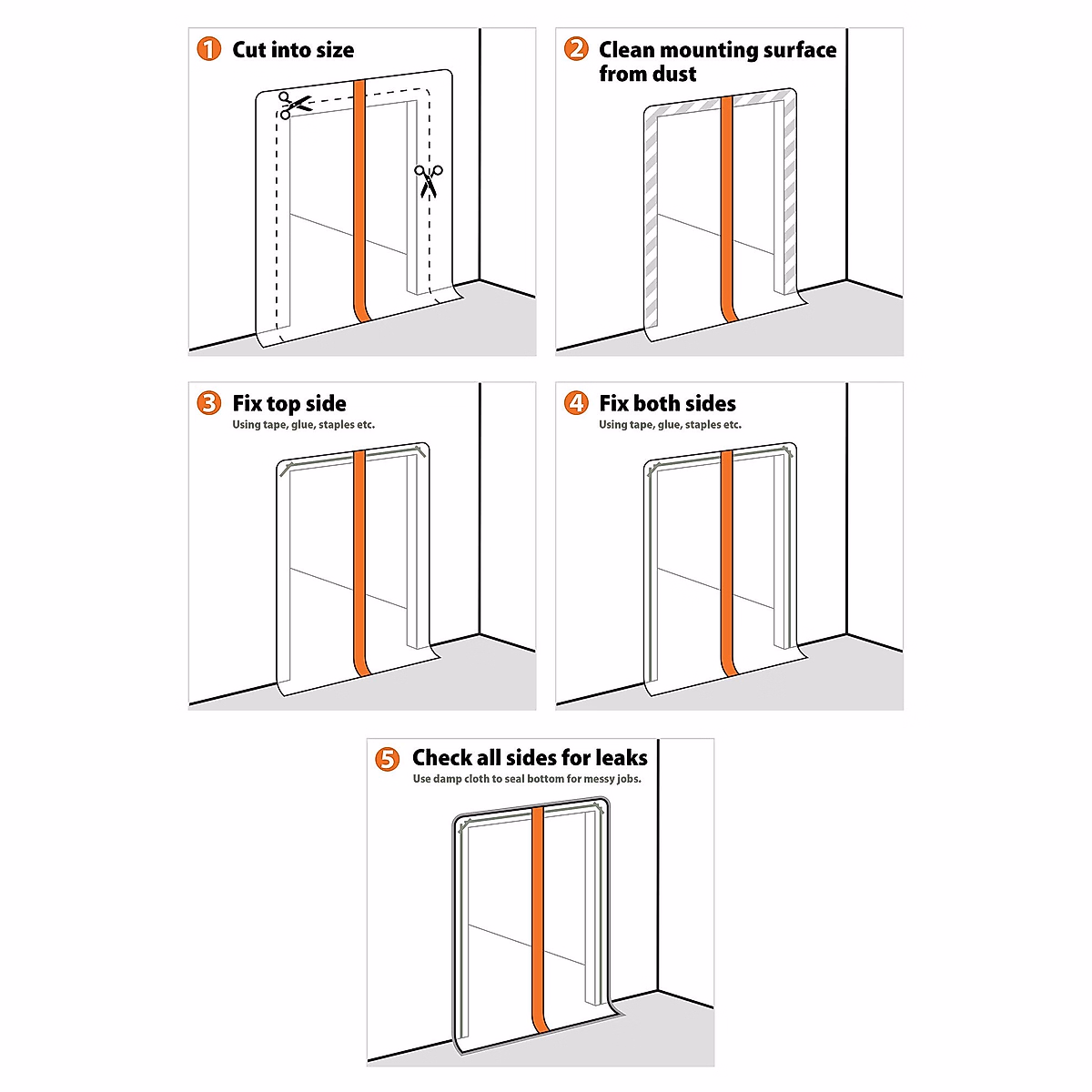 1 Cut into size

2 Clean mounting surface from dust

3 Fix top side
Using tape, glue, staples etc.

4 Fix both sides
Using tape, glue, staples etc.

5 Check all sides for leaks
Use damp cloth to seal bottom for messy jobs.