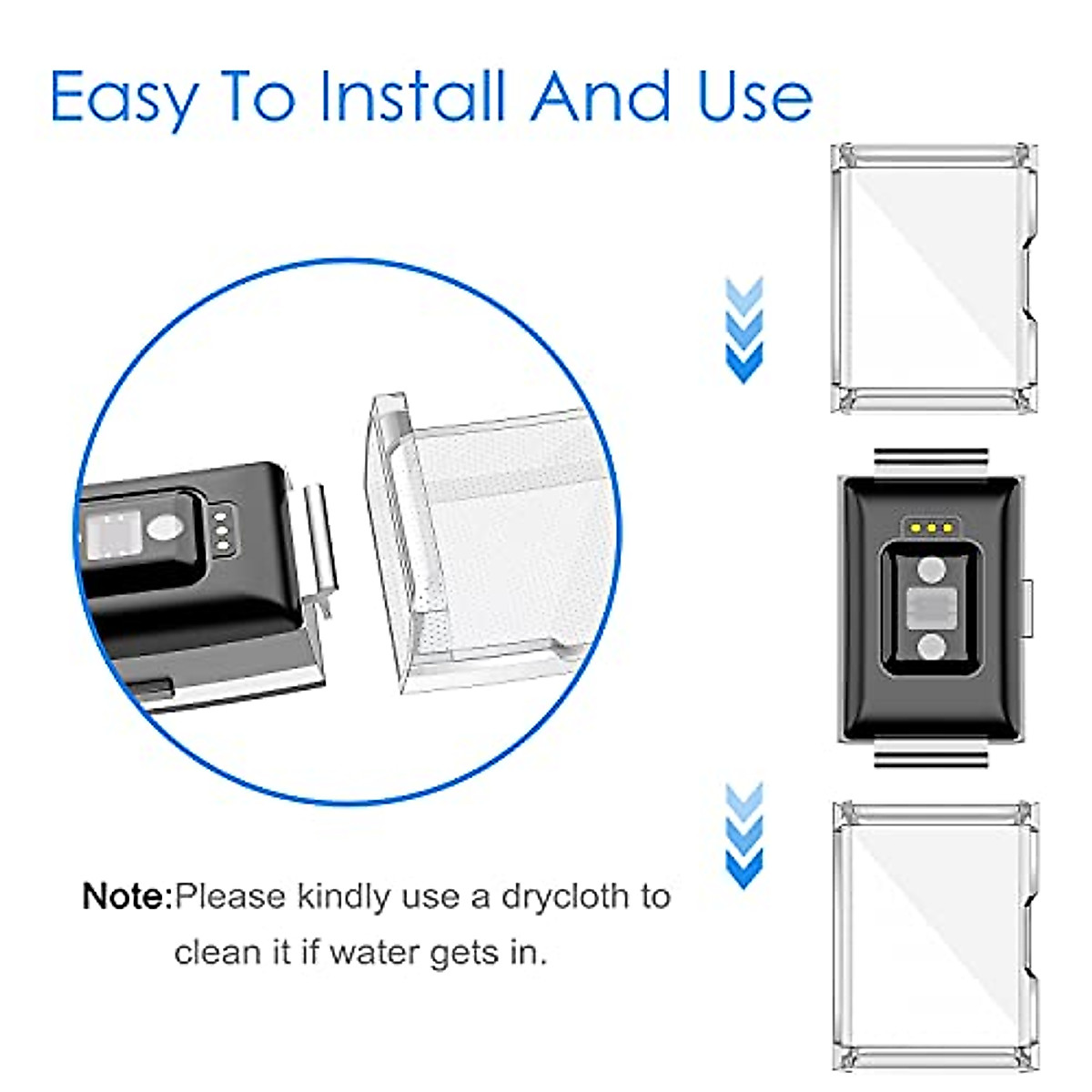 Easy To Install And Use

Note:Please kindly use a drycloth to clean it if water gets in.