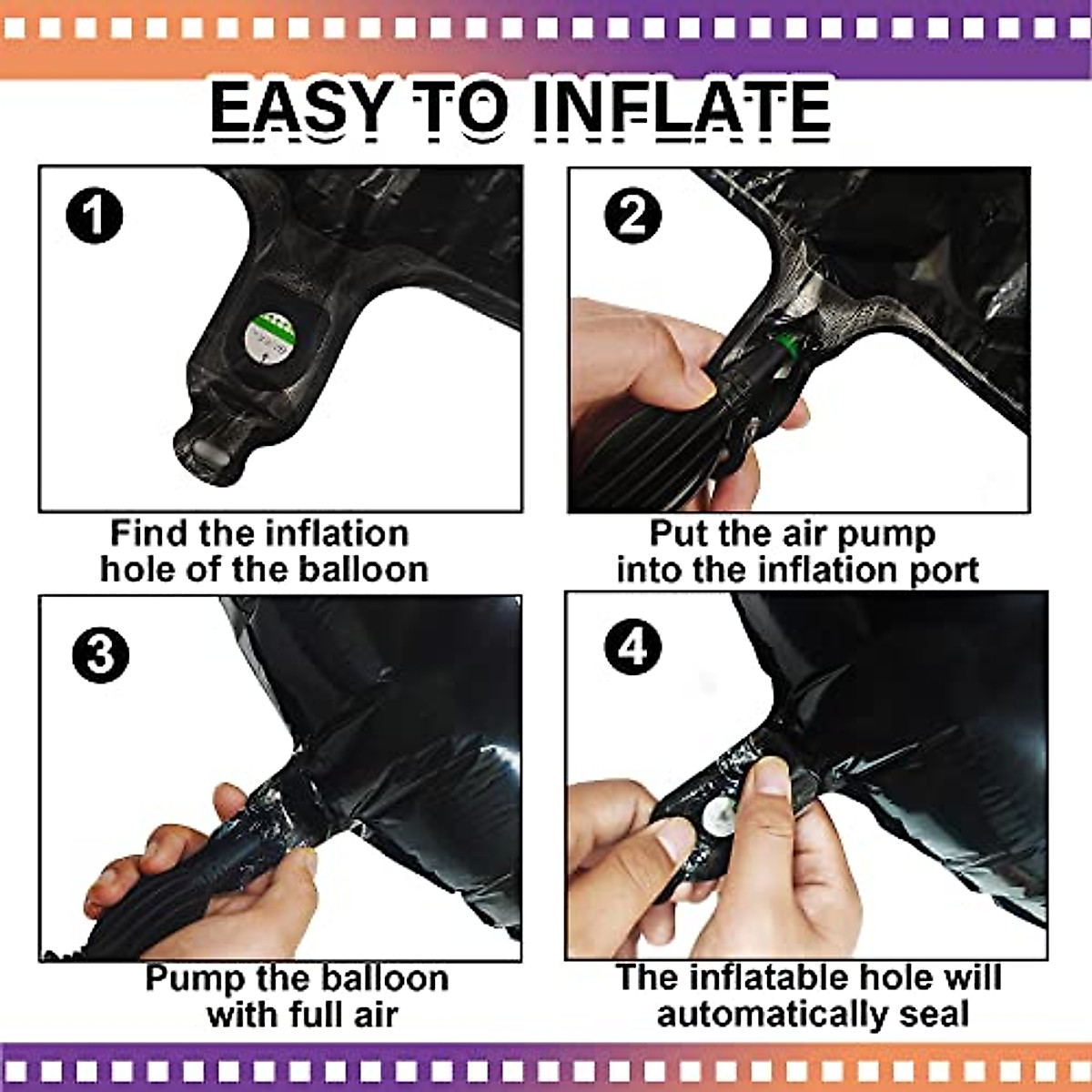 EASY TO INFLATE

1

Find the inflation hole of the balloon

2

Put the air pump into the inflation port

3

Pump the balloon with full air

4

The inflatable hole will automatically seal