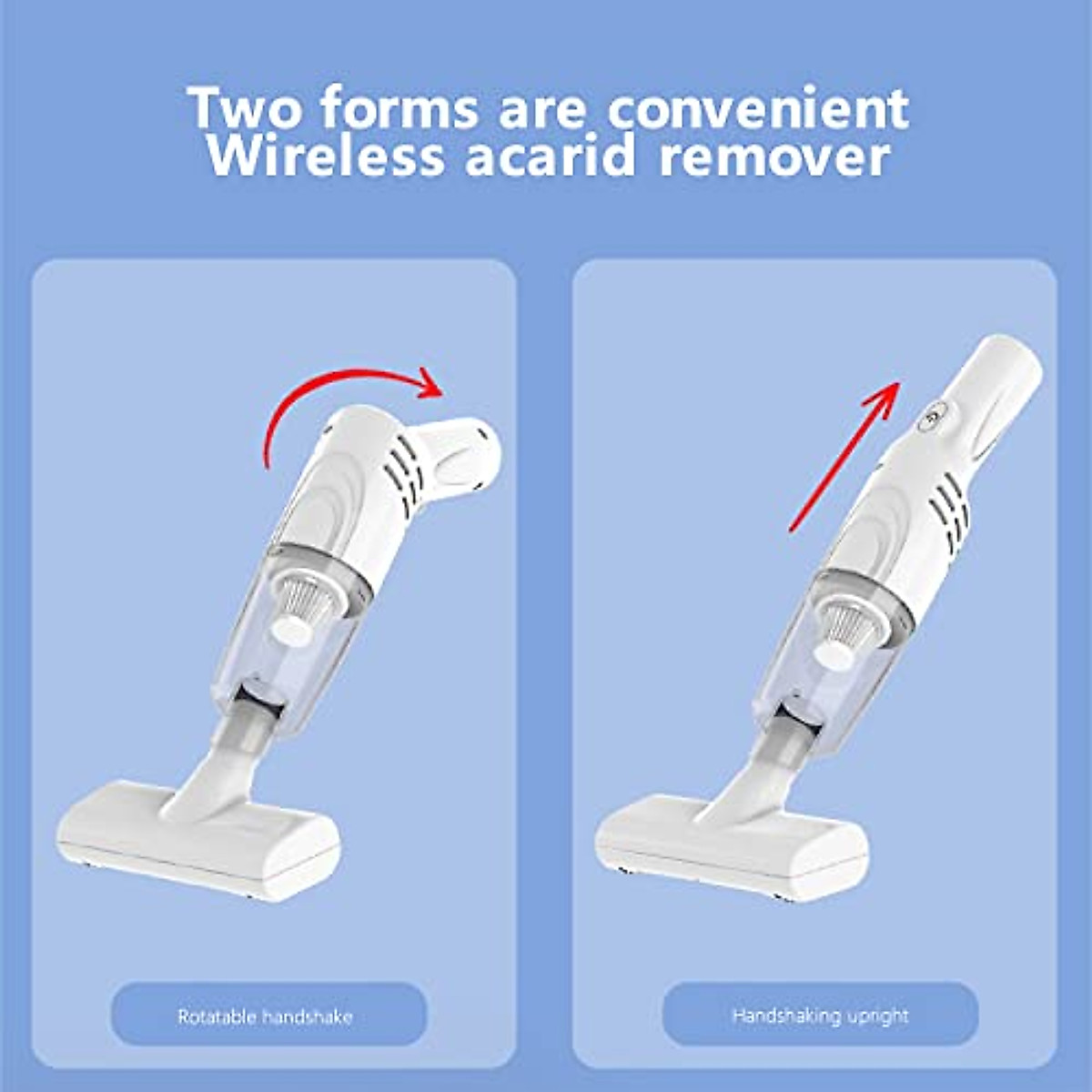 Two forms are convenient
Wireless acarid remover

Rotatable handshake

Handshaking upright