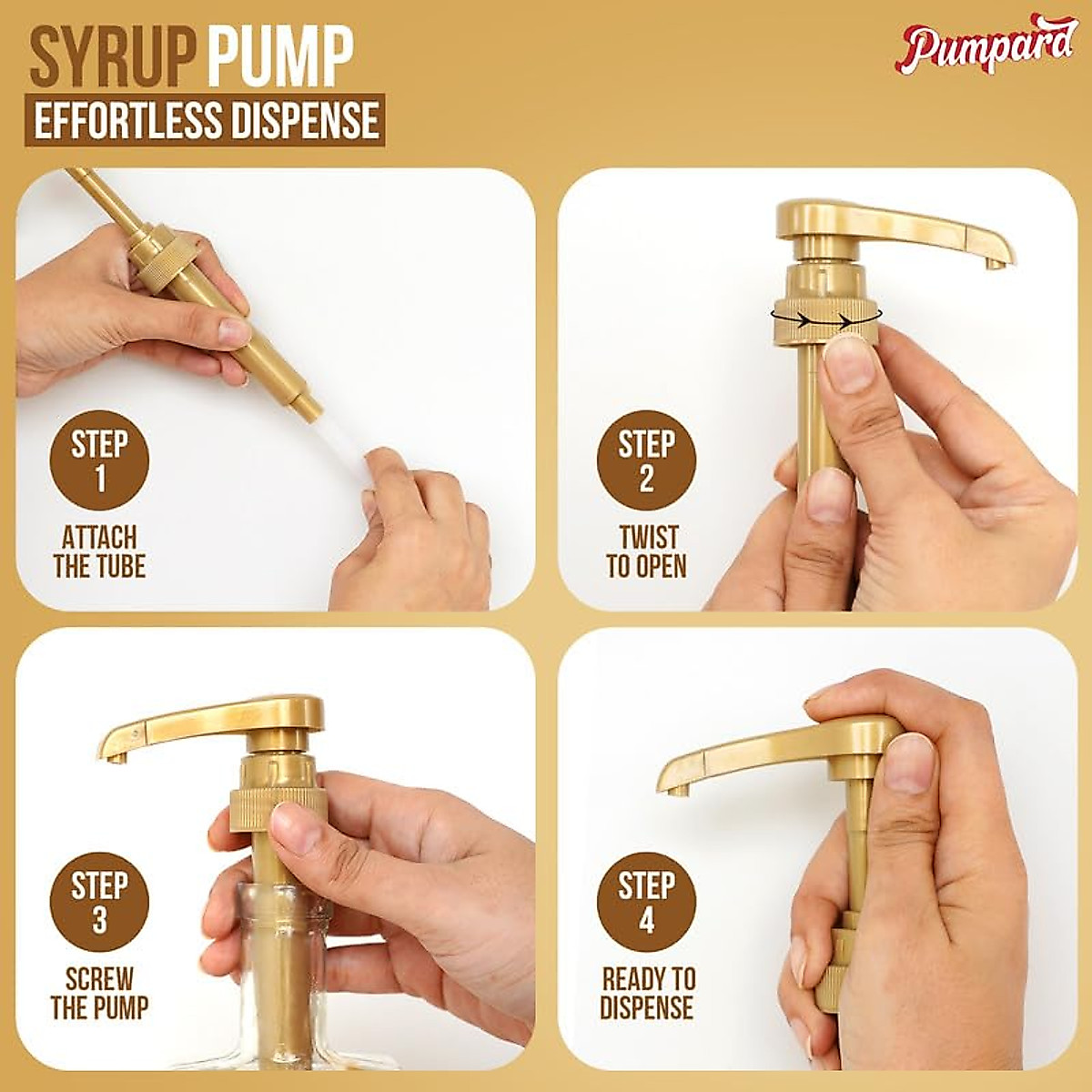 SYRUP PUMP
EFFORTLESS DISPENSE

Pumpard

STEP 1
ATTACH THE TUBE

STEP 2
TWIST TO OPEN

STEP 3
SCREW THE PUMP

STEP 4
READY TO DISPENSE