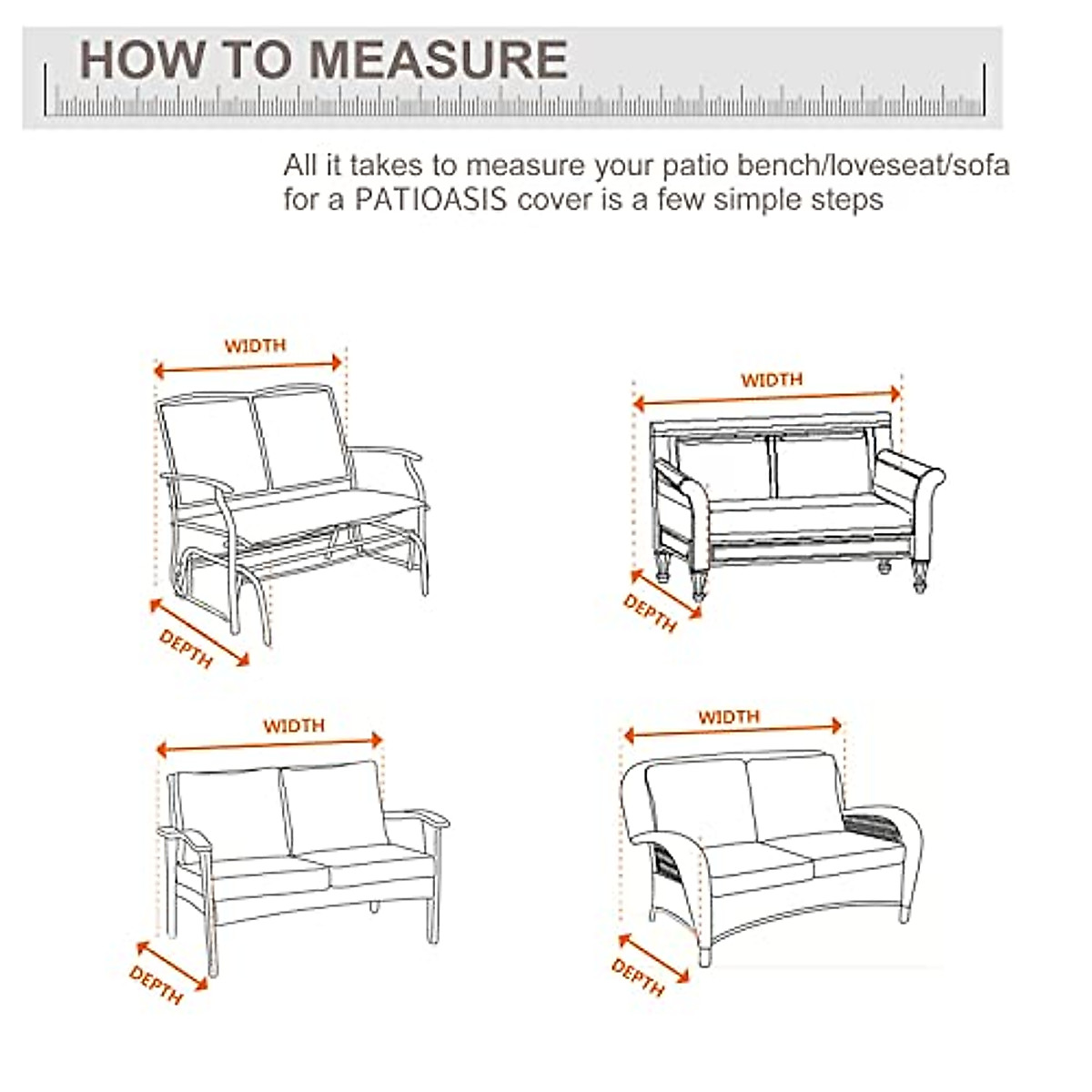 HOW TO MEASURE

All it takes to measure your patio bench/loveseat/sofa for a PATIOASIS cover is a few simple steps

WIDTH

DEPTH

WIDTH

DEPTH

WIDTH

DEPTH

WIDTH

DEPTH