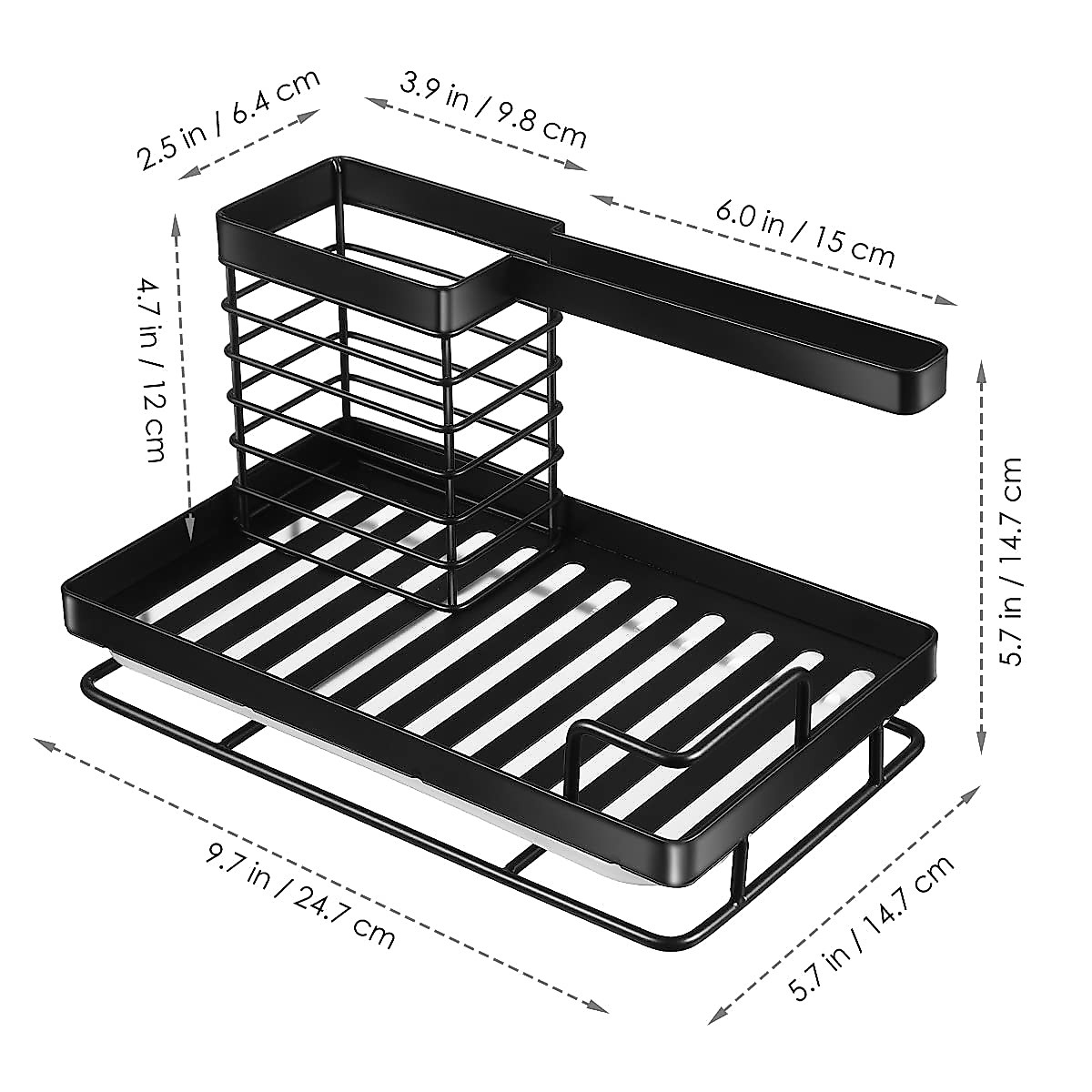 2.5 in / 6.4 cm

3.9 in / 9.8 cm

6.0 in / 15 cm

4.7 in / 12 cm

5.7 in / 14.7 cm

9.7 in / 24.7 cm

5.7 in / 14.7 cm