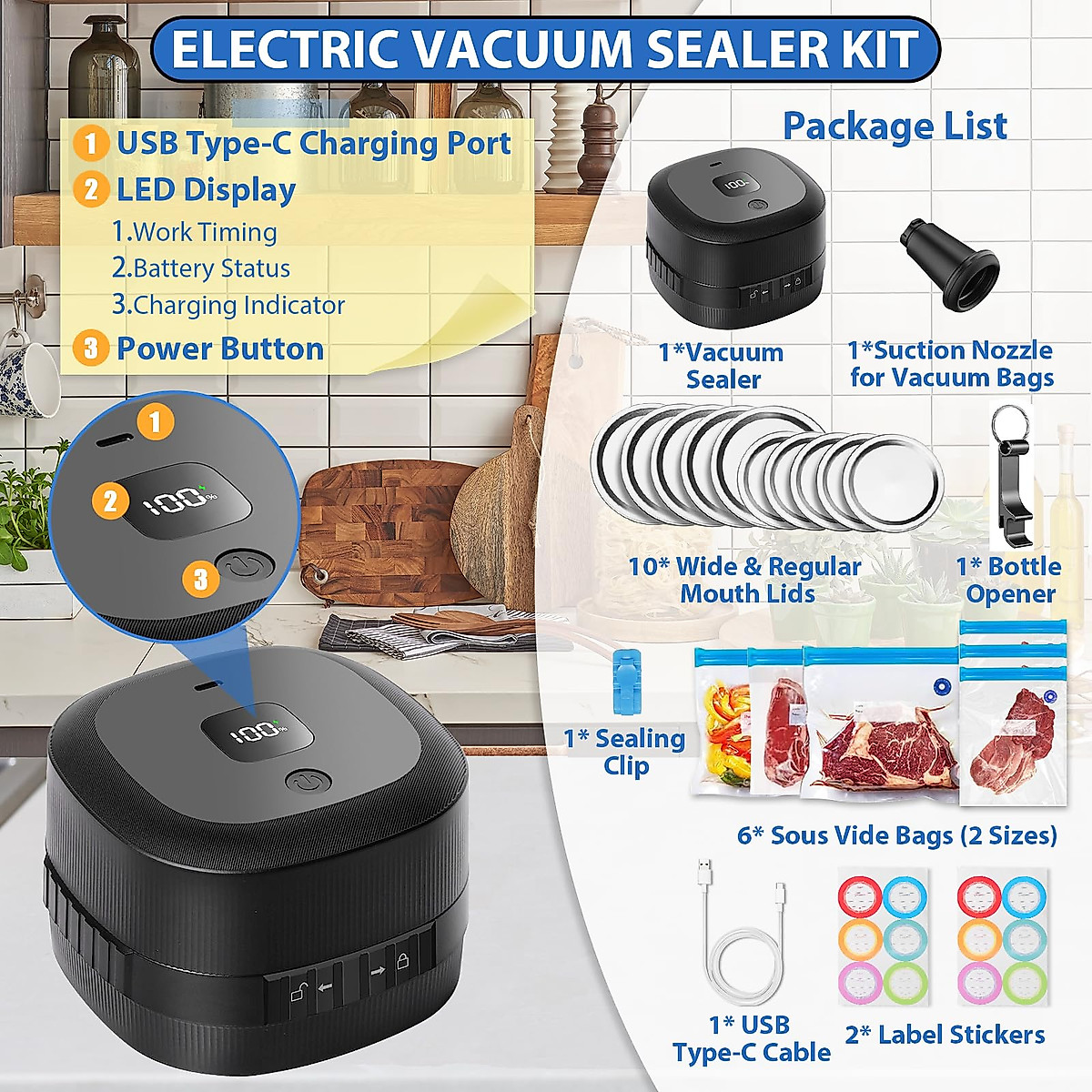 ELECTRIC VACUUM SEALER KIT

1 USB Type-C Charging Port
2 LED Display
1.Work Timing
2.Battery Status
3.Charging Indicator
3 Power Button

1
2
100%
3

100%

Package List

100

1*Vacuum Sealer

1*Suction Nozzle for Vacuum Bags

10* Wide & Regular Mouth Lids

1* Bottle Opener

1* Sealing Clip

6* Sous Vide Bags (2 Sizes)

1* USB Type-C Cable

2* Label Stickers