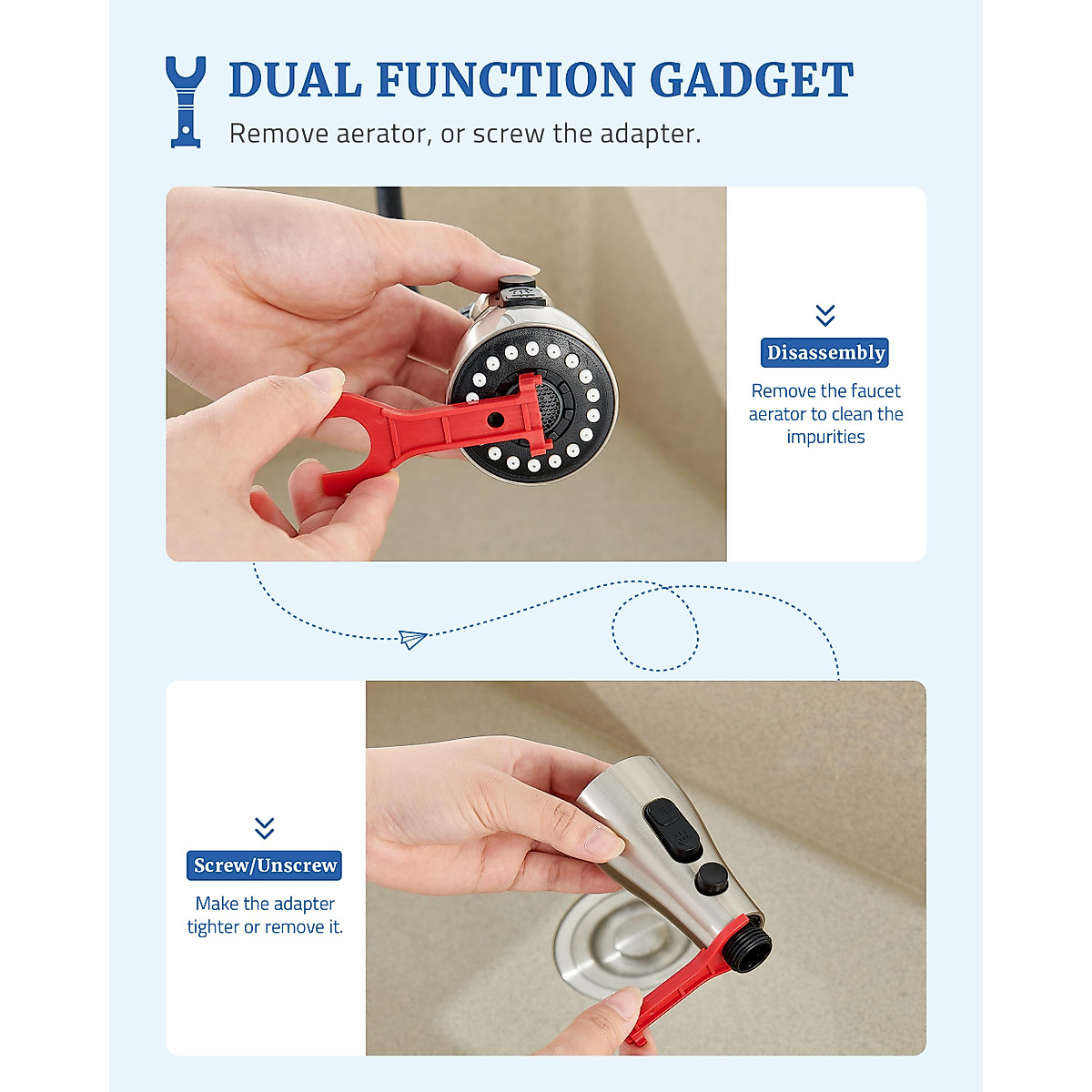 DUAL FUNCTION GADGET

Remove aerator, or screw the adapter.

Disassembly

Remove the faucet aerator to clean the impurities

Screw/Unscrew

Make the adapter tighter or remove it.