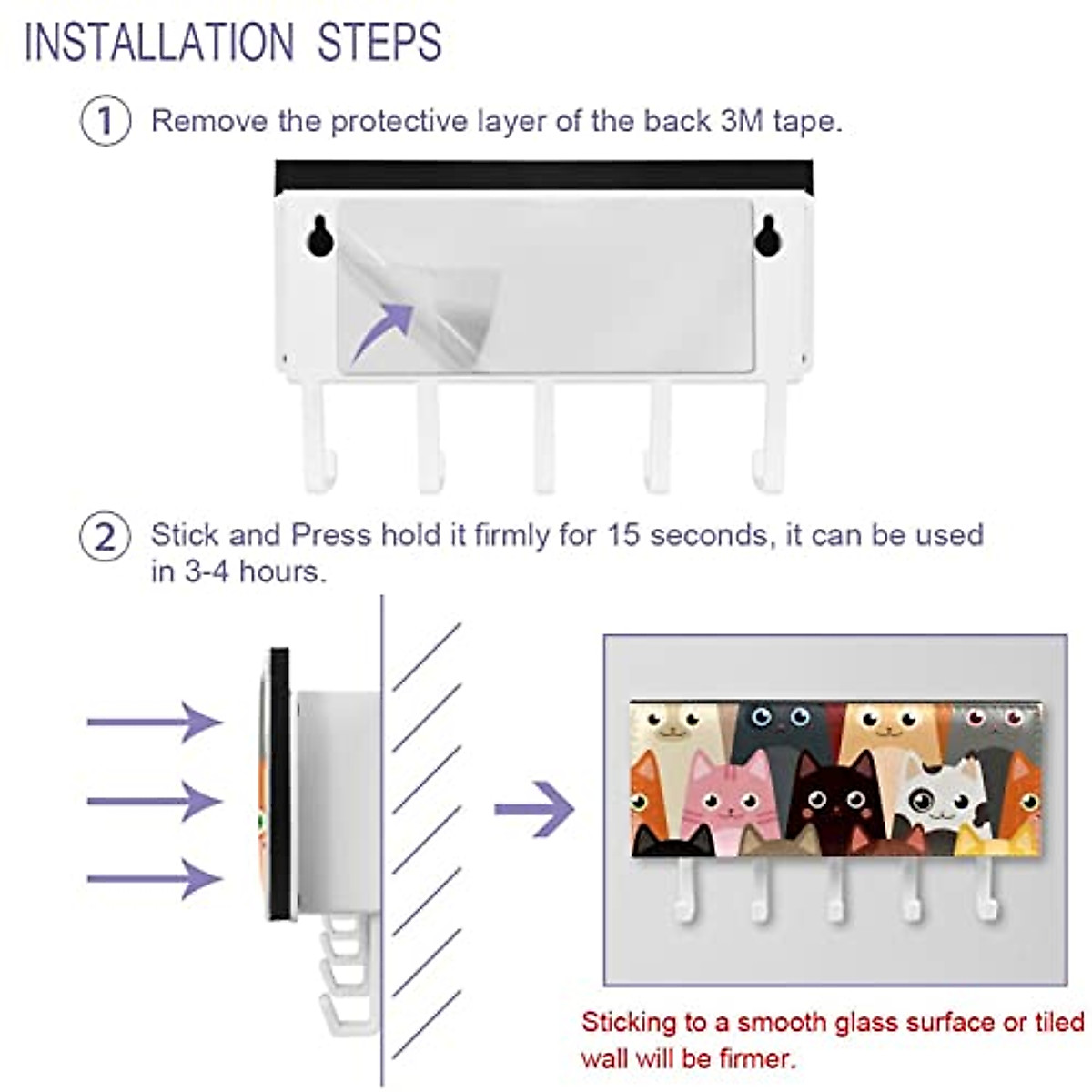 INSTALLATION STEPS

1 Remove the protective layer of the back 3M tape.

2 Stick and Press hold it firmly for 15 seconds, it can be used in 3-4 hours.

Sticking to a smooth glass surface or tiled wall will be firmer.