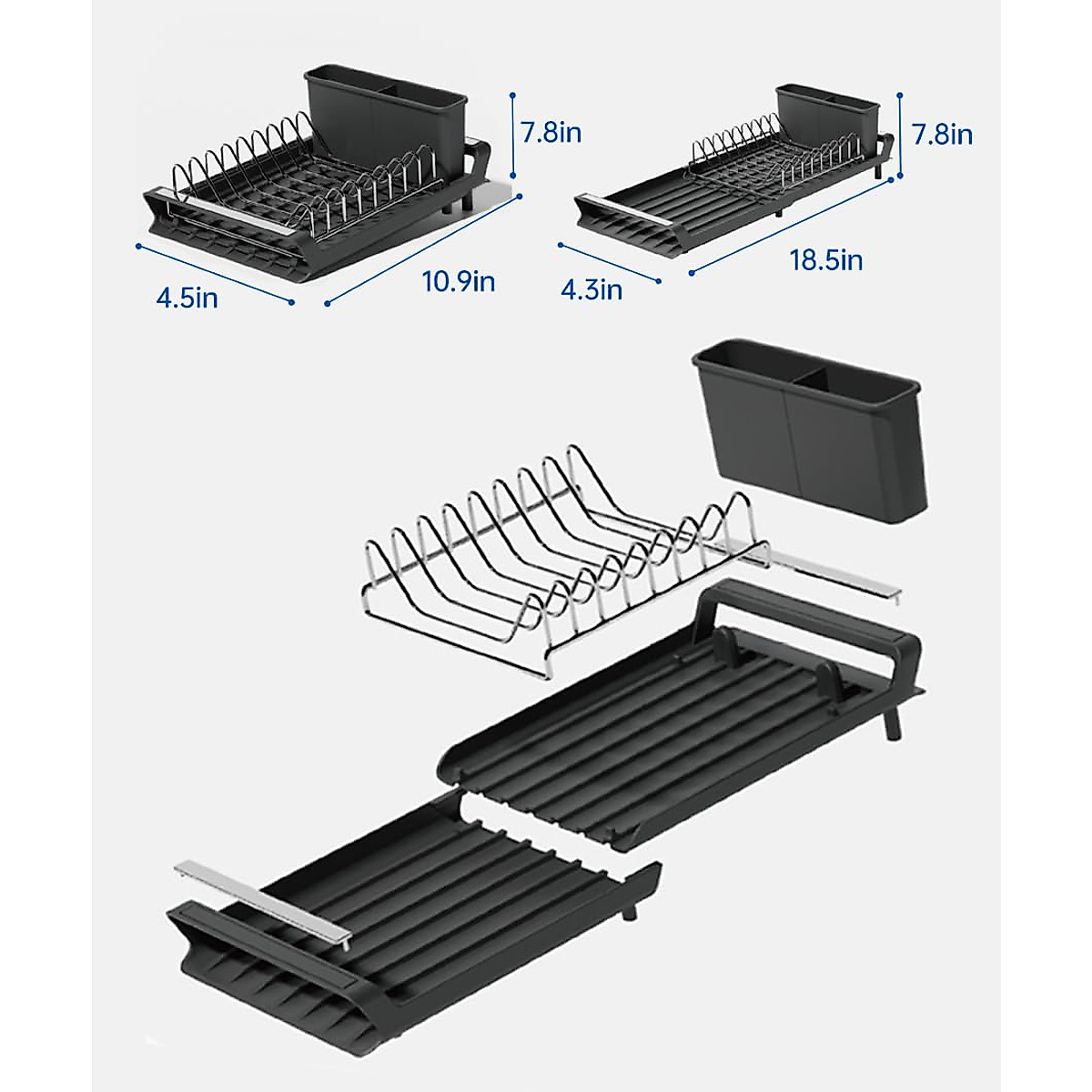 7.8in
4.5in
10.9in
7.8in
4.3in
18.5in