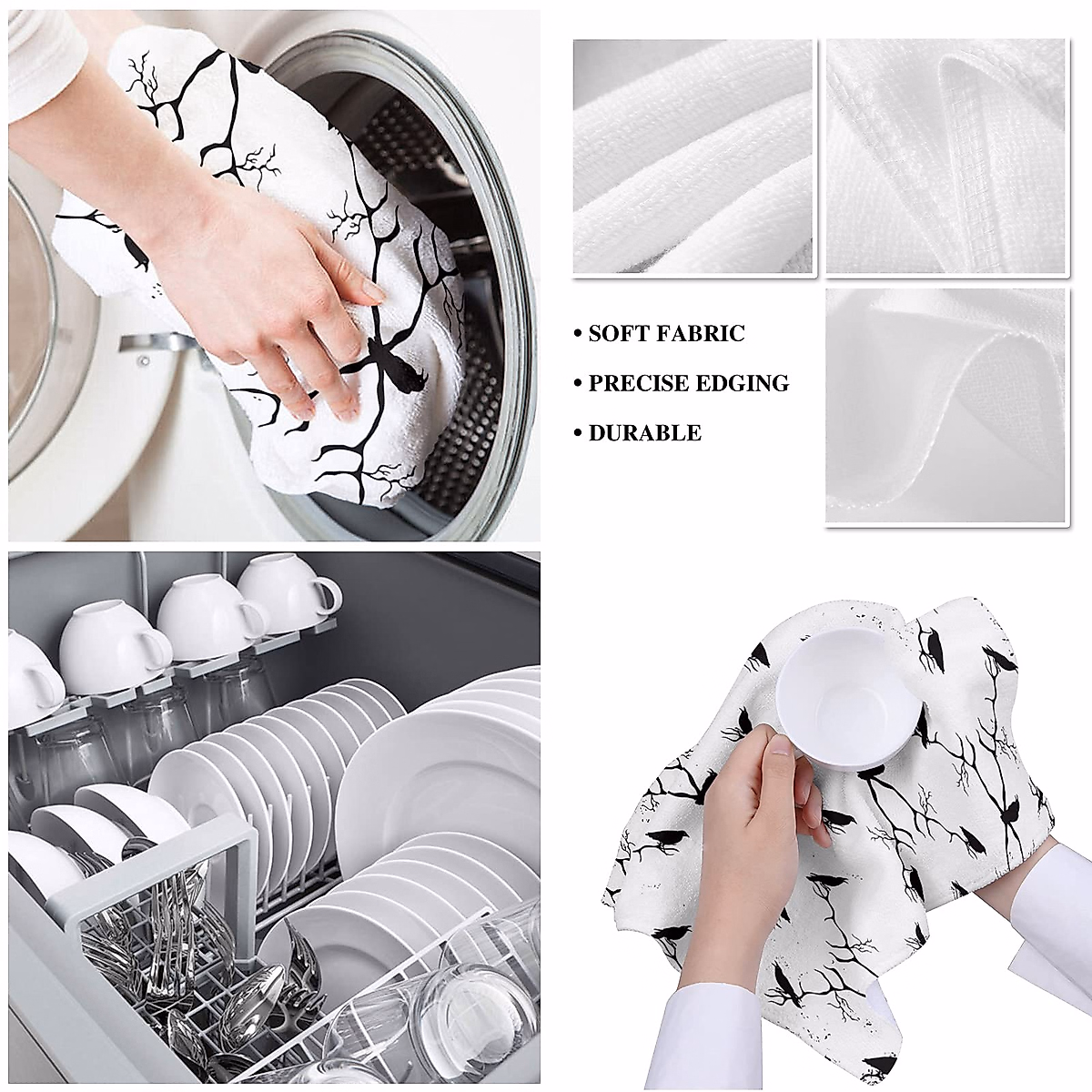 • SOFT FABRIC

• PRECISE EDGING

• DURABLE