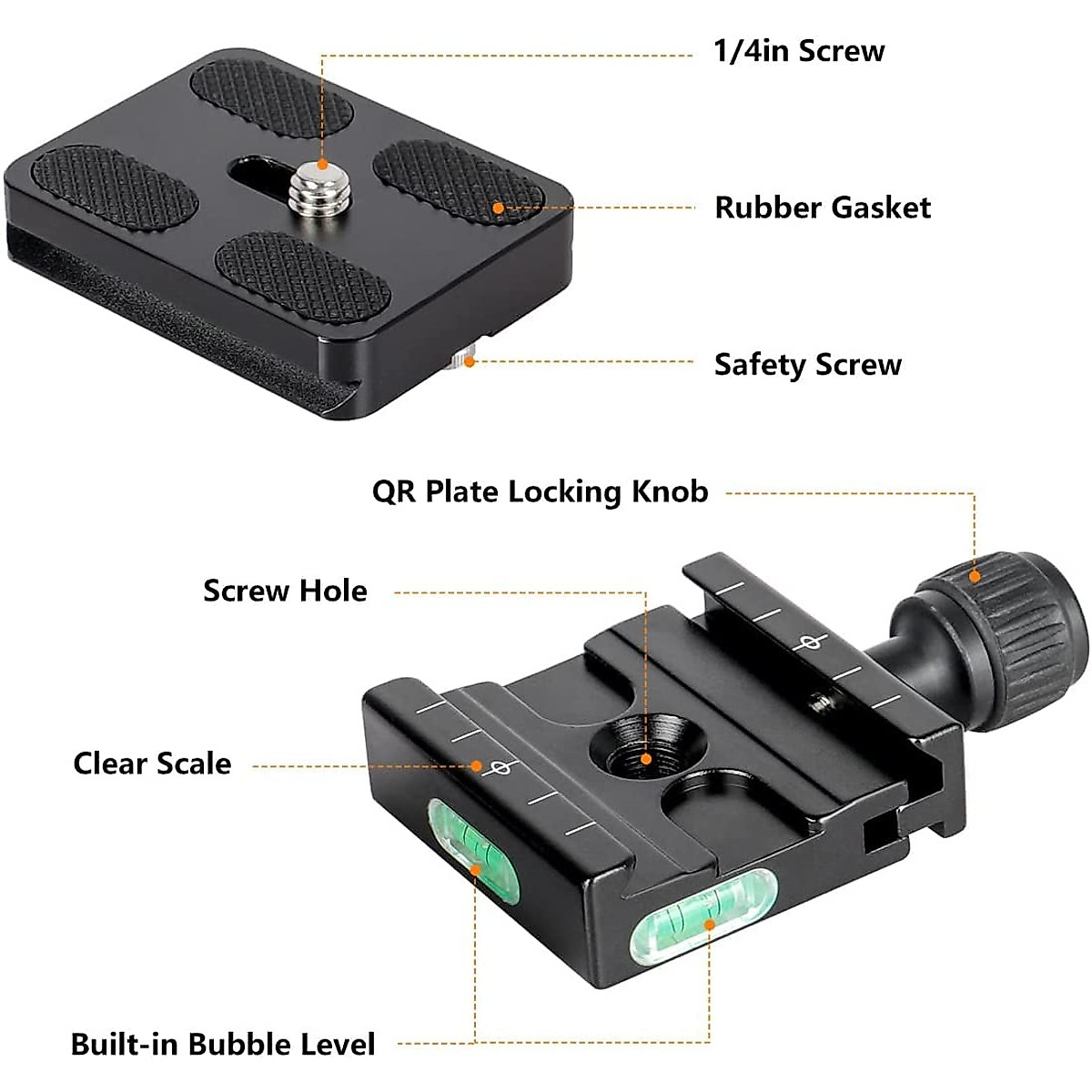 1/4in Screw

Rubber Gasket

Safety Screw

QR Plate Locking Knob

Screw Hole

Clear Scale

Built-in Bubble Level