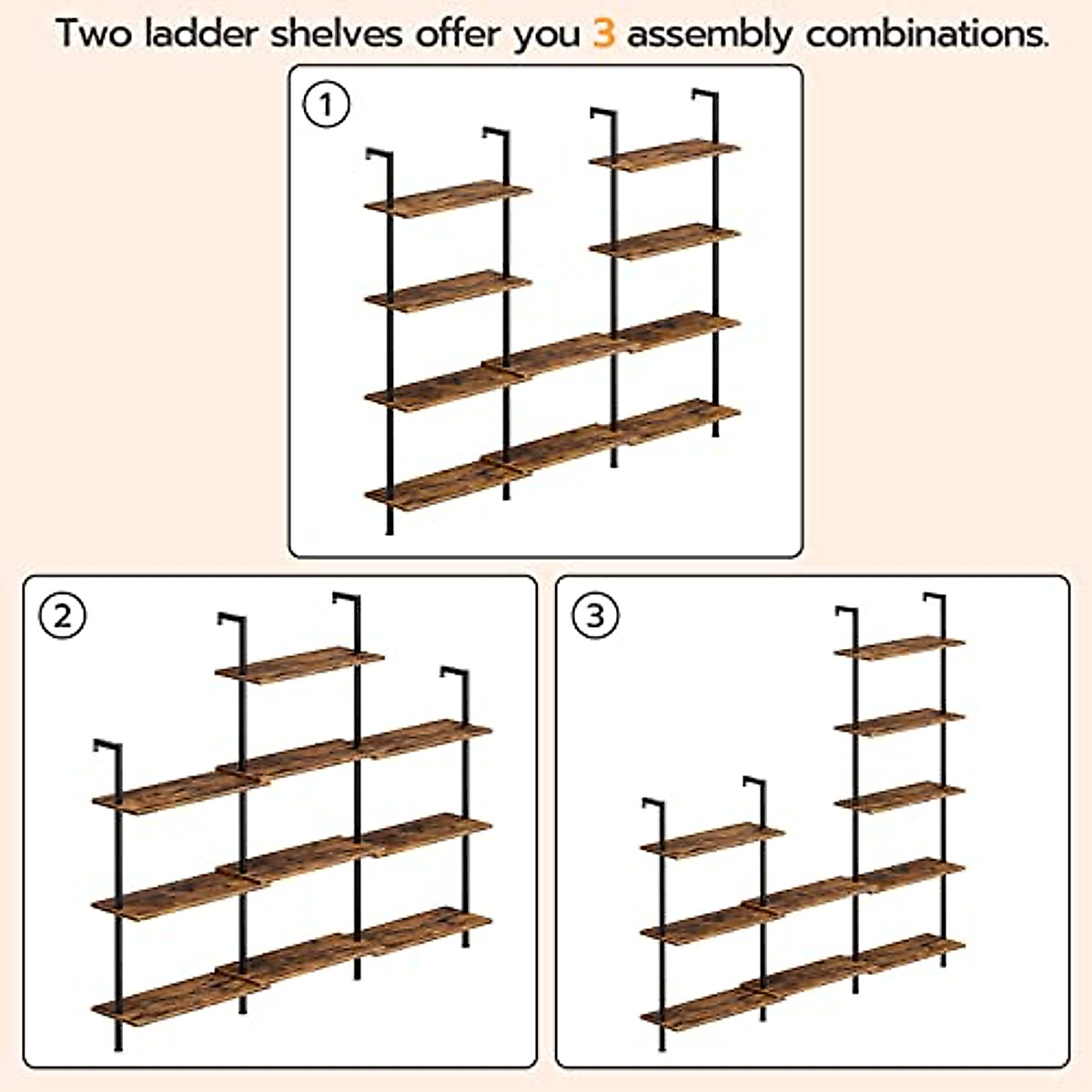 Two ladder shelves offer you 3 assembly combinations.

1

2

3