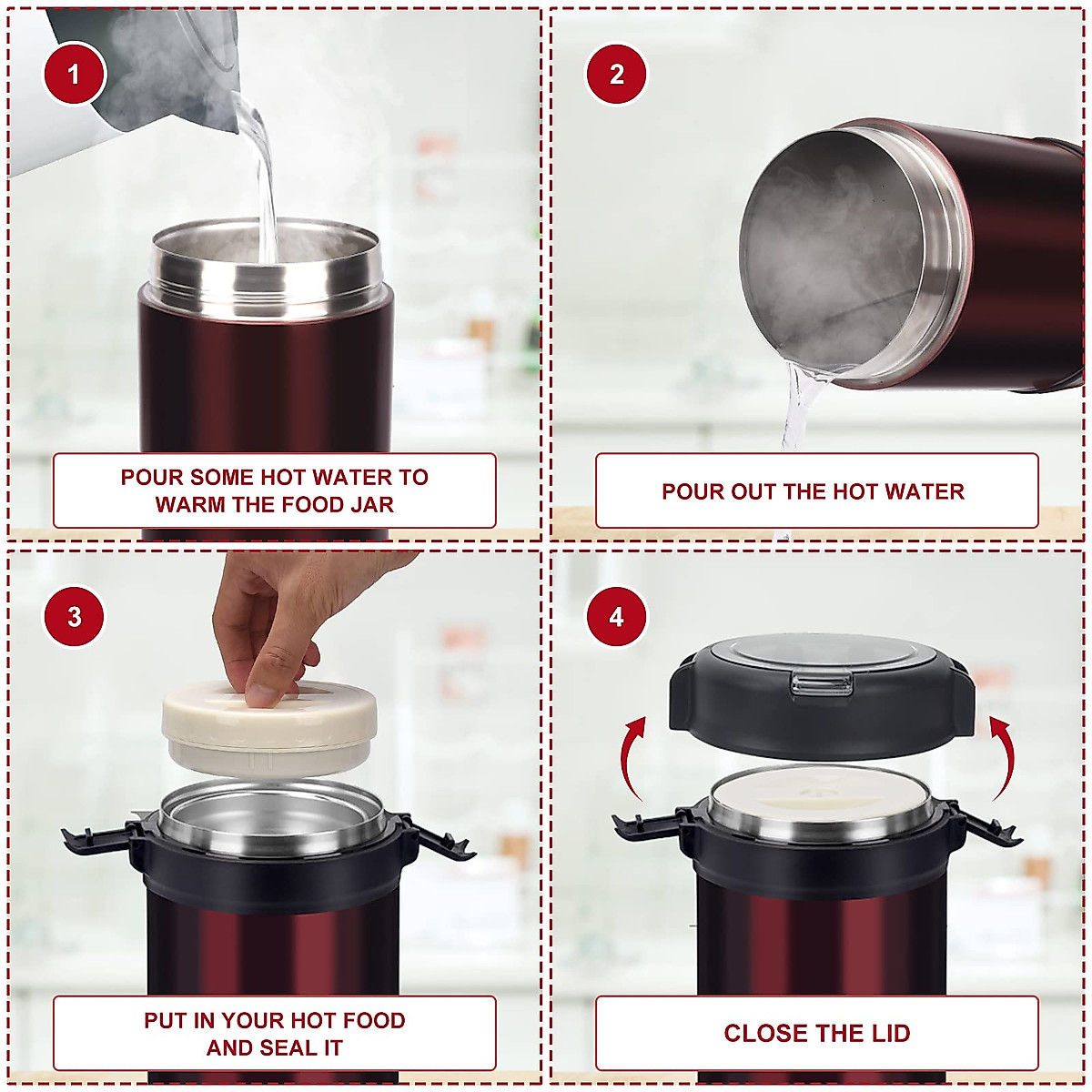 1

POUR SOME HOT WATER TO WARM THE FOOD JAR

2

POUR OUT THE HOT WATER

3

PUT IN YOUR HOT FOOD AND SEAL IT

4

CLOSE THE LID