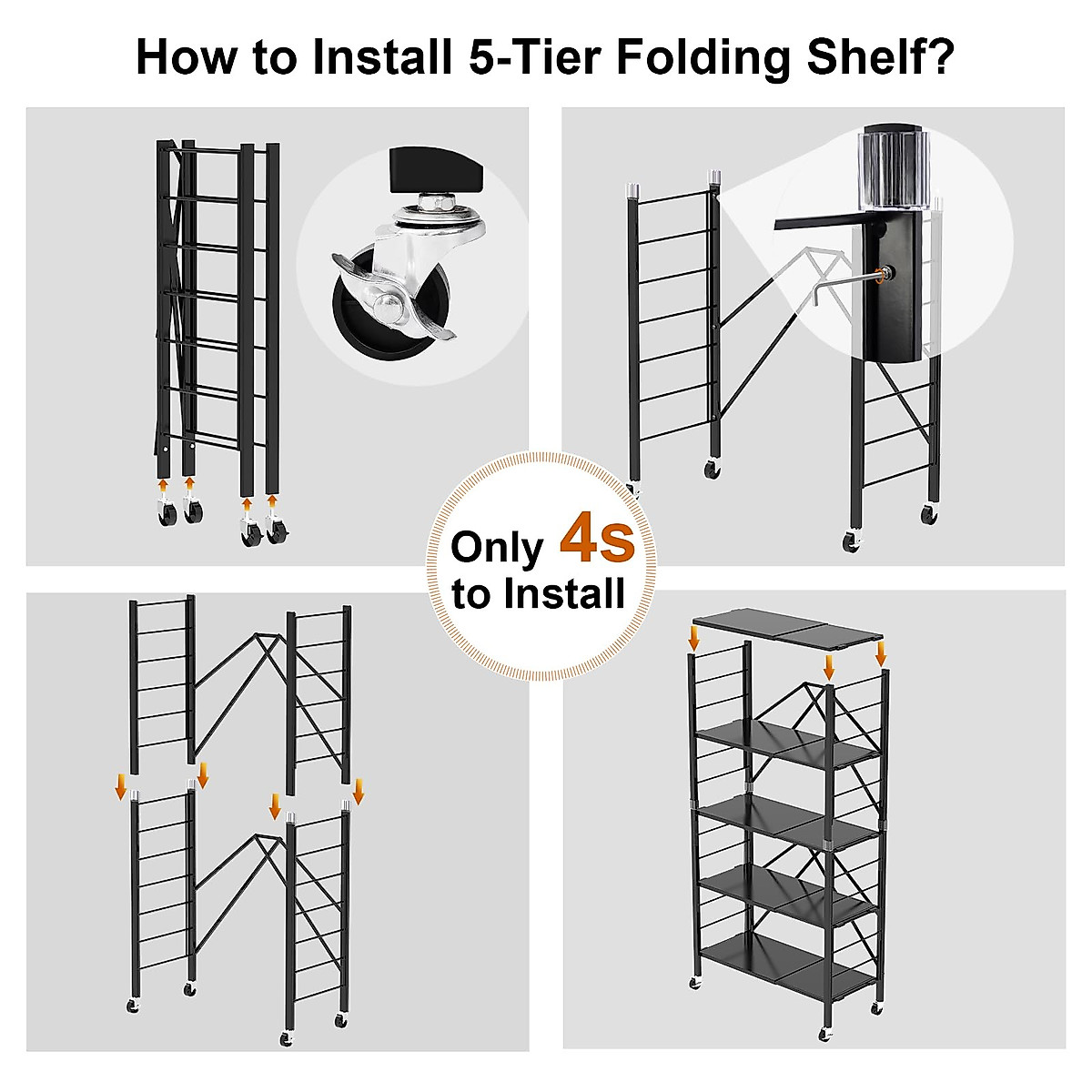 How to Install 5-Tier Folding Shelf?

Only 4s to Install