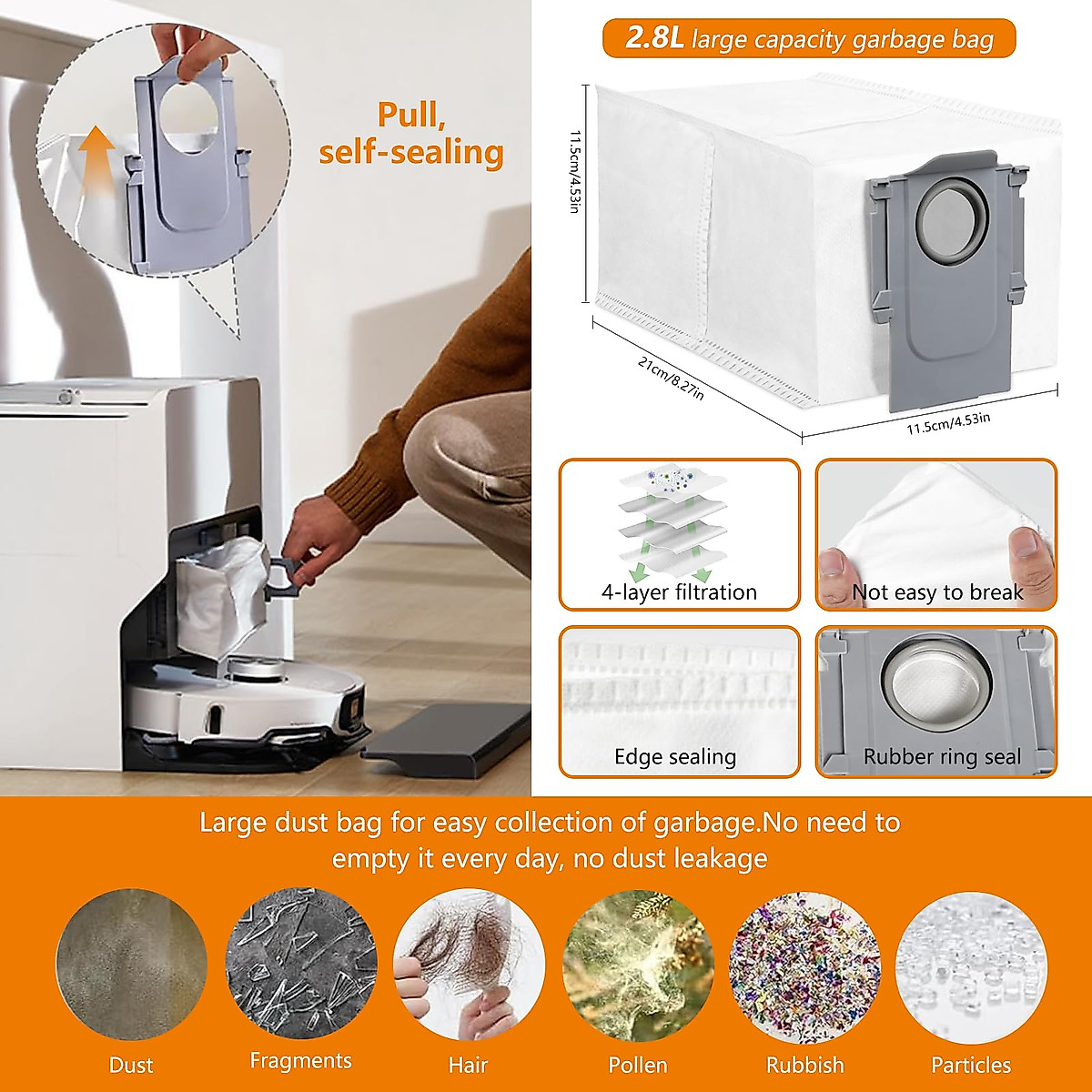 Pull, self-sealing

2.8L large capacity garbage bag

11.5cm/4.53in

21cm/8.27in

11.5cm/4.53in

4-layer filtration

Not easy to break

Edge sealing

Rubber ring seal

Large dust bag for easy collection of garbage.No need to empty it every day, no dust leakage

Dust

Fragments

Hair

Pollen

Rubbish

Particles