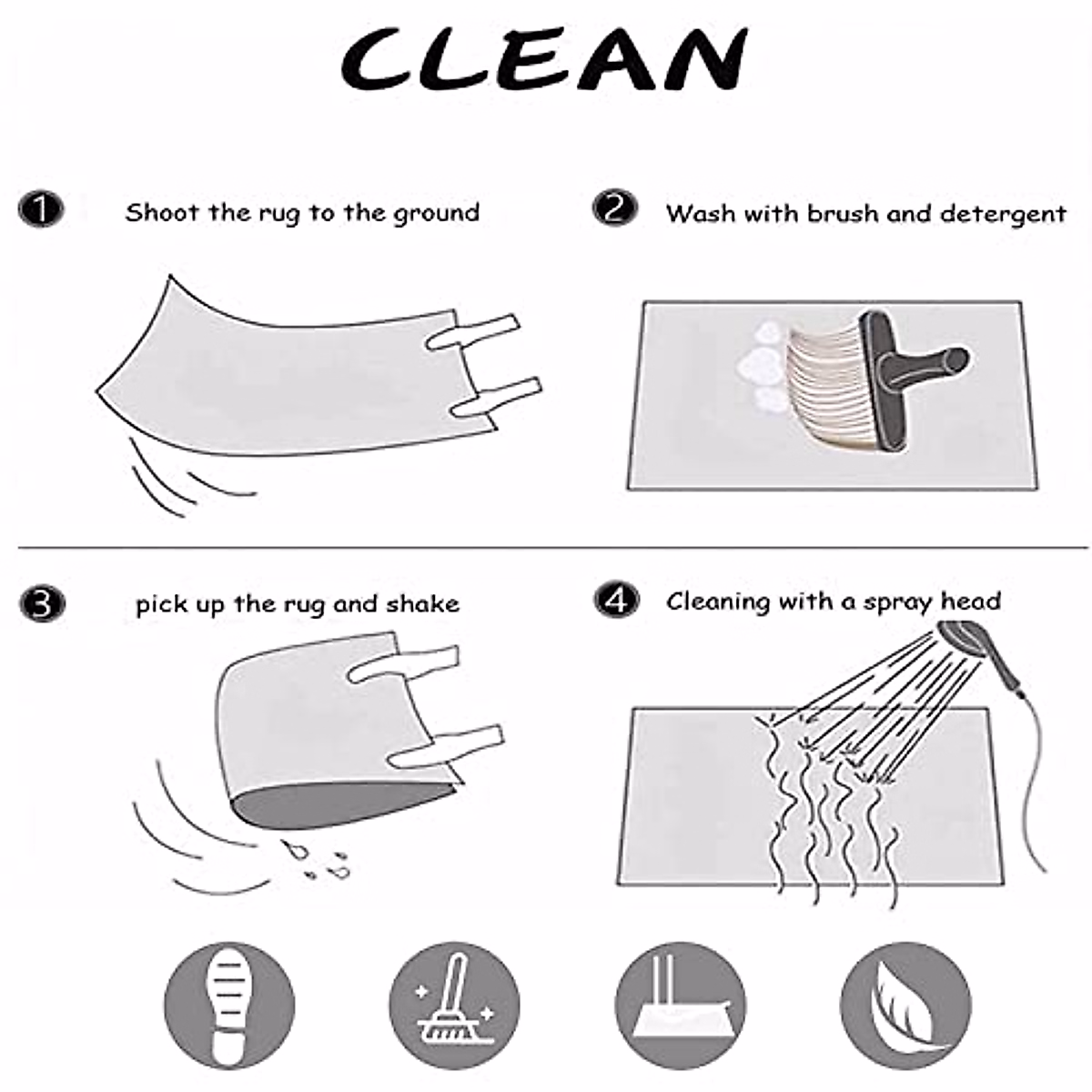 CLEAN

1 Shoot the rug to the ground

2 Wash with brush and detergent

3 pick up the rug and shake

4 Cleaning with a spray head